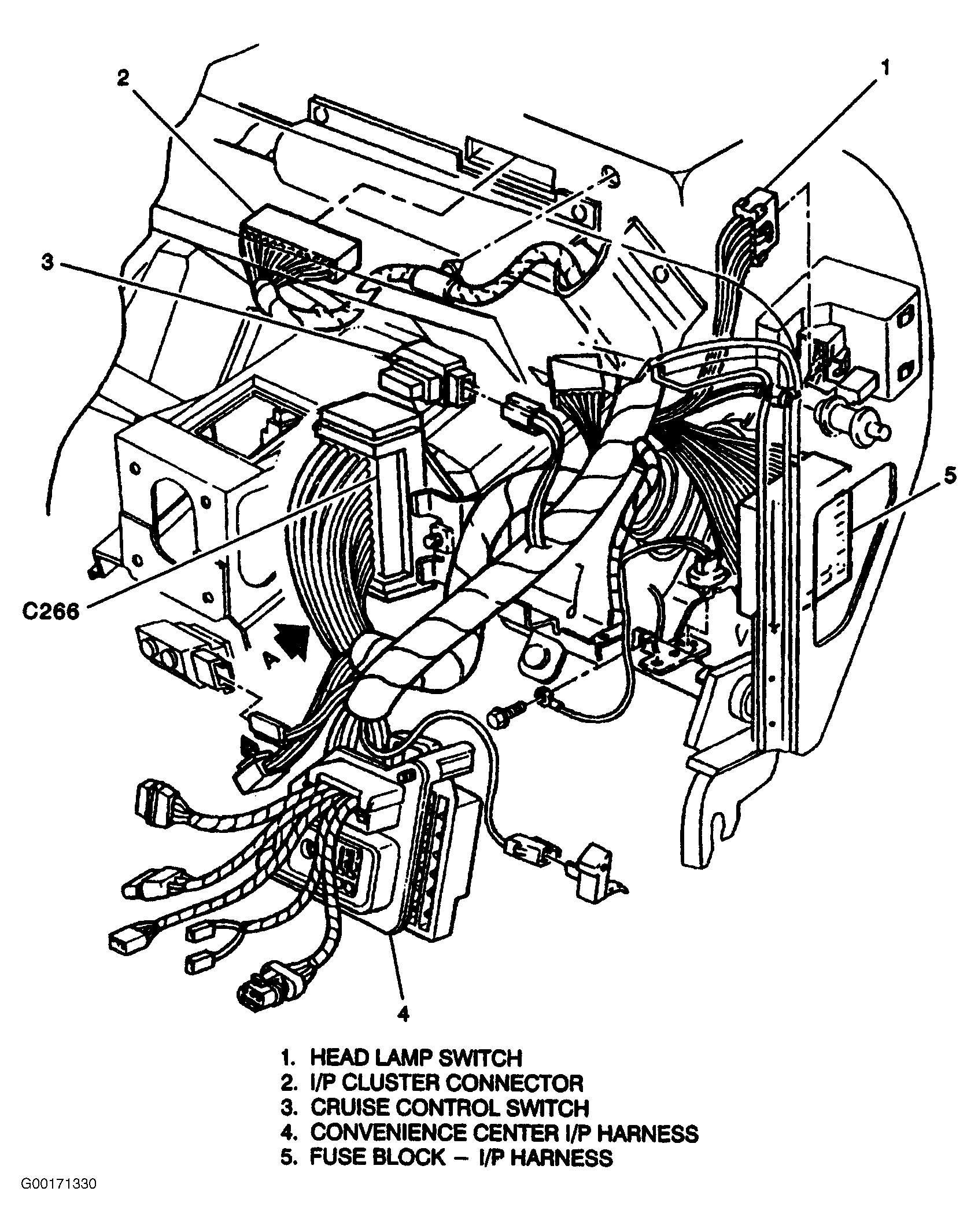 2
1
3
5
C266
A
4

1. HEAD LAMP SWITCH
2. I/P CLUSTER CONNECTOR
3. CRUISE CONTROL SWITCH
4. CONVENIENCE CENTER I/P HARNESS
5. FUSE BLOCK – I/P HARNESS

G00171330