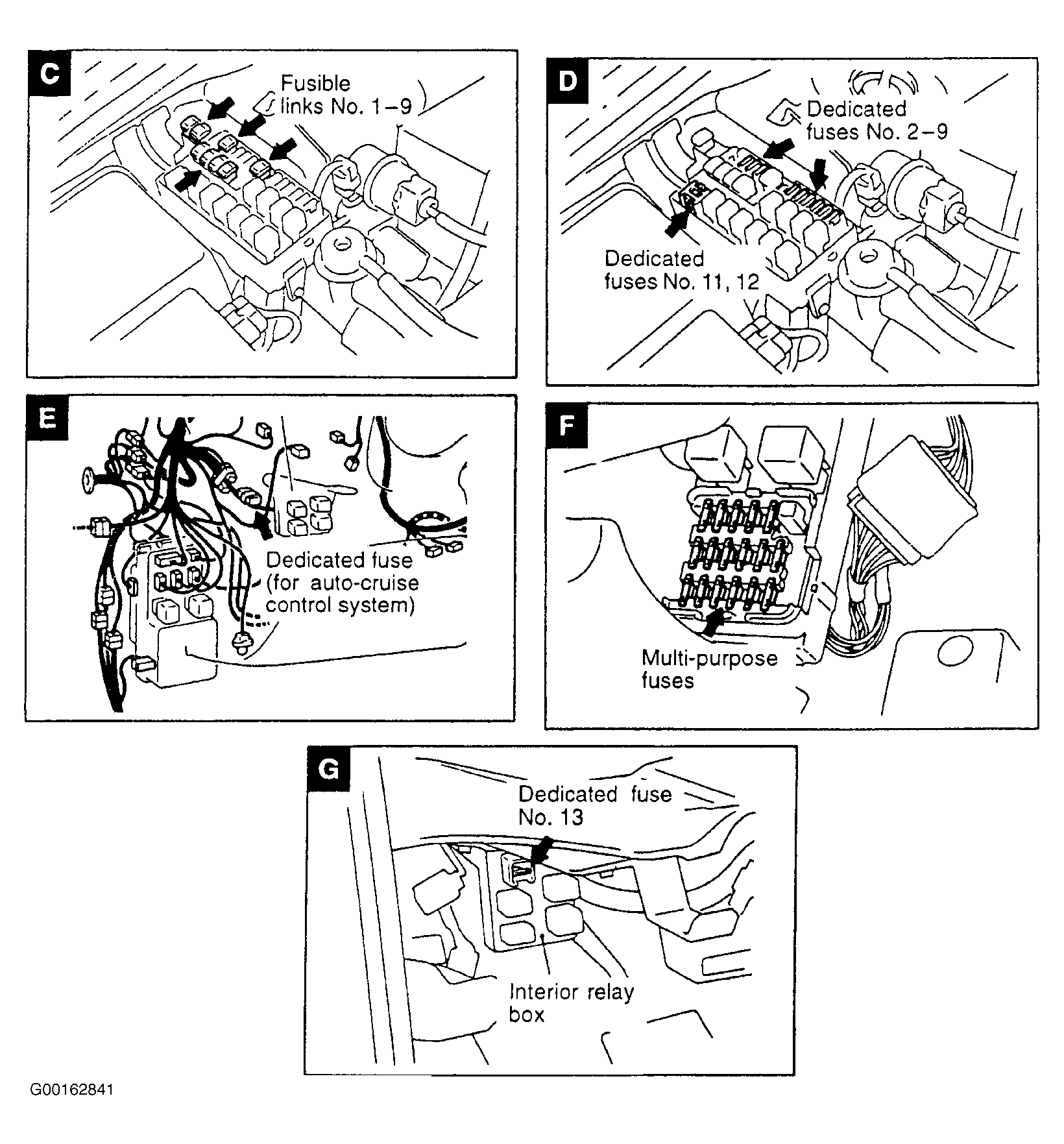 C
Fusible links No. 1–9

D
Dedicated fuses No. 2–9

Dedicated fuses No. 11, 12

E
Dedicated fuse (for auto-cruise control system)

F
Multi-purpose fuses

G
Dedicated fuse No. 13

Interior relay box

G00162841