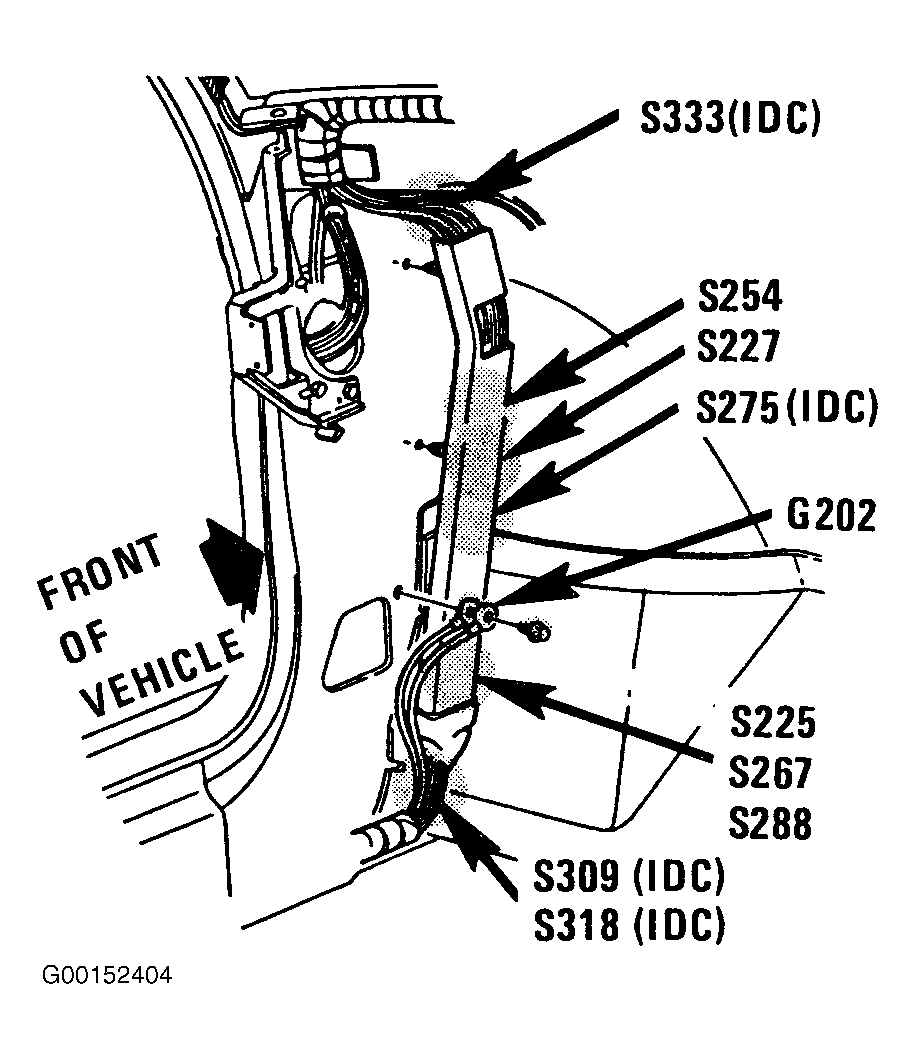 S333(IDC)

S254
S227
S275(IDC)

G202

FRONT OF VEHICLE

S225
S267
S288

S309 (IDC)
S318 (IDC)

G00152404