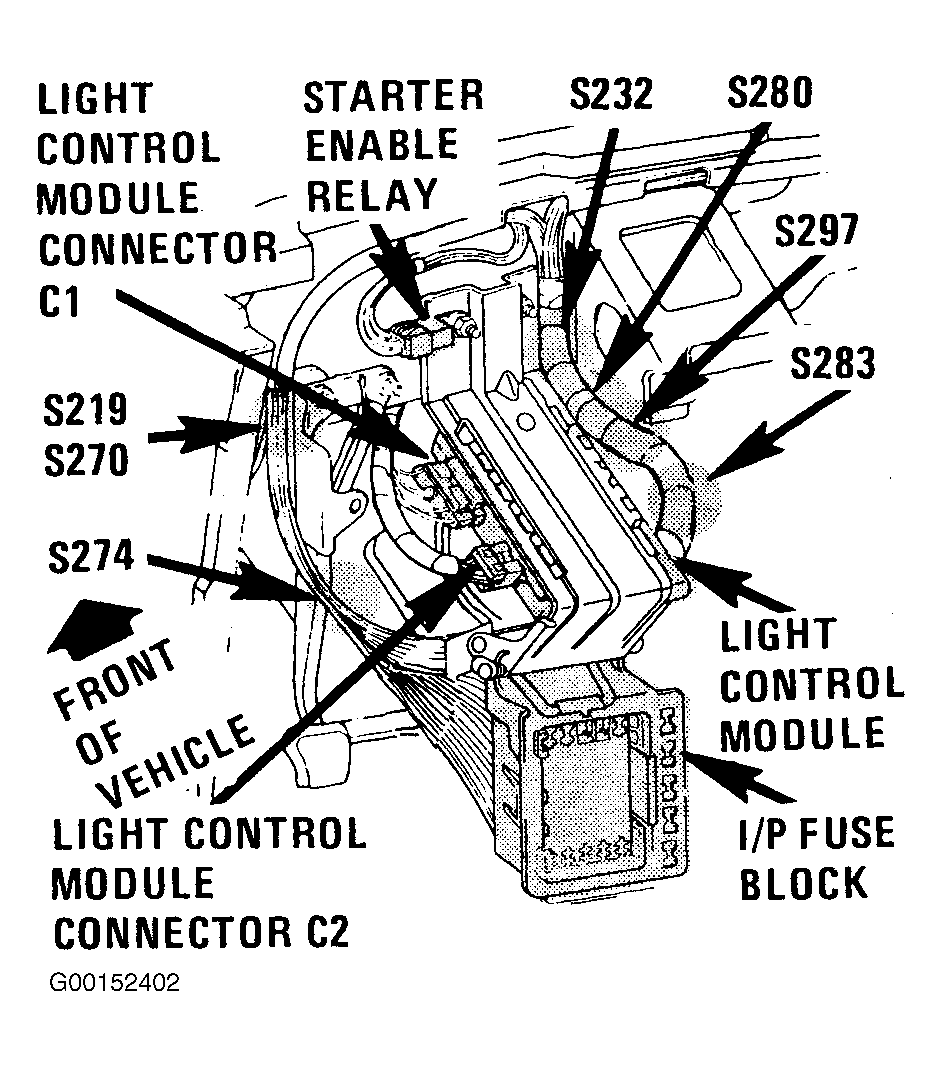 LIGHT CONTROL MODULE CONNECTOR C1

STARTER ENABLE RELAY

S232

S280

S297

S283

S219
S270

S274

FRONT OF VEHICLE

LIGHT CONTROL MODULE

I/P FUSE BLOCK

LIGHT CONTROL MODULE CONNECTOR C2

G00152402