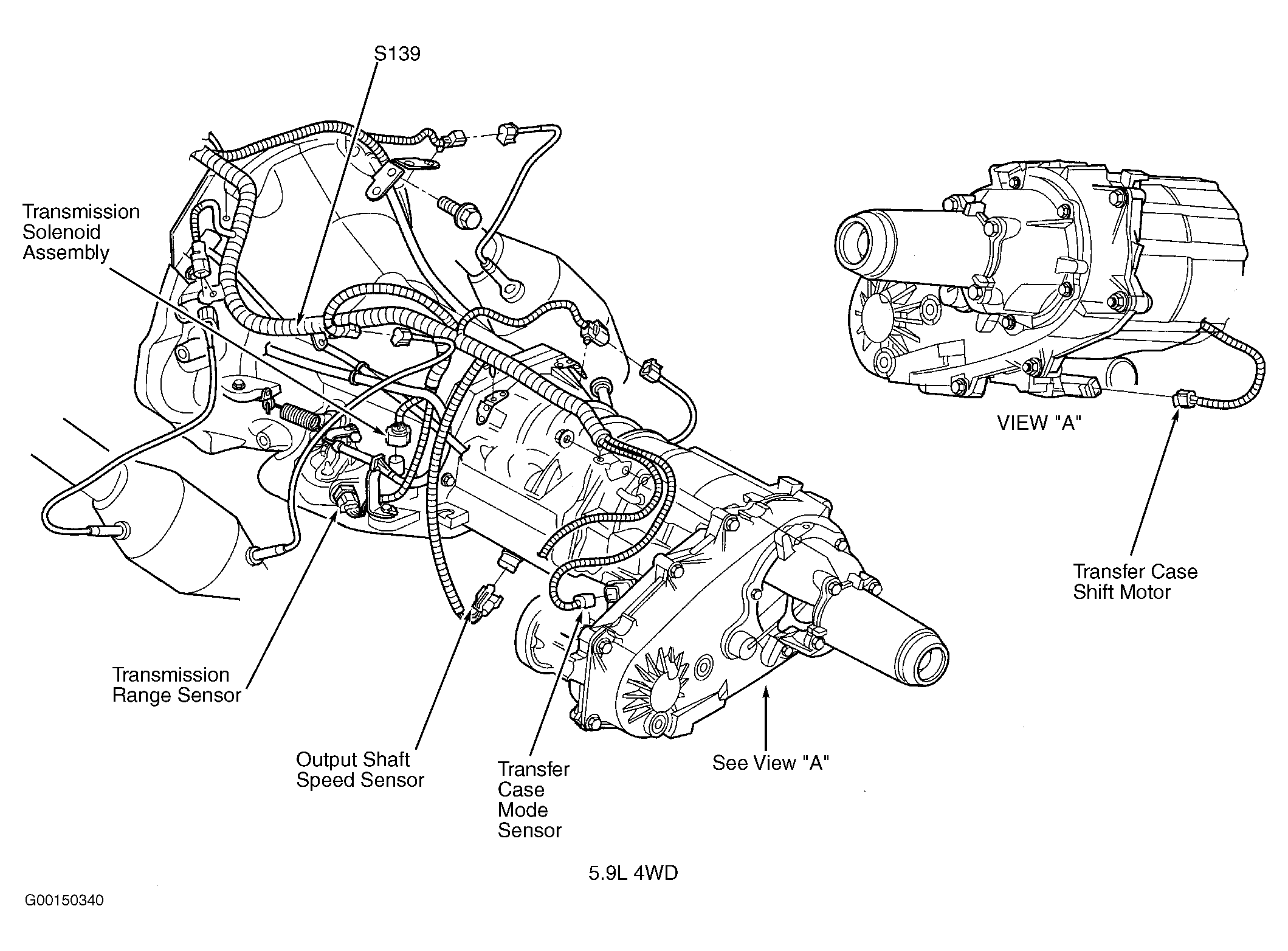 S139

Transmission Solenoid Assembly

VIEW "A"

Transfer Case Shift Motor

Transmission Range Sensor

Output Shaft Speed Sensor

Transfer Case Mode Sensor

See View "A"

5.9L 4WD

G00150340