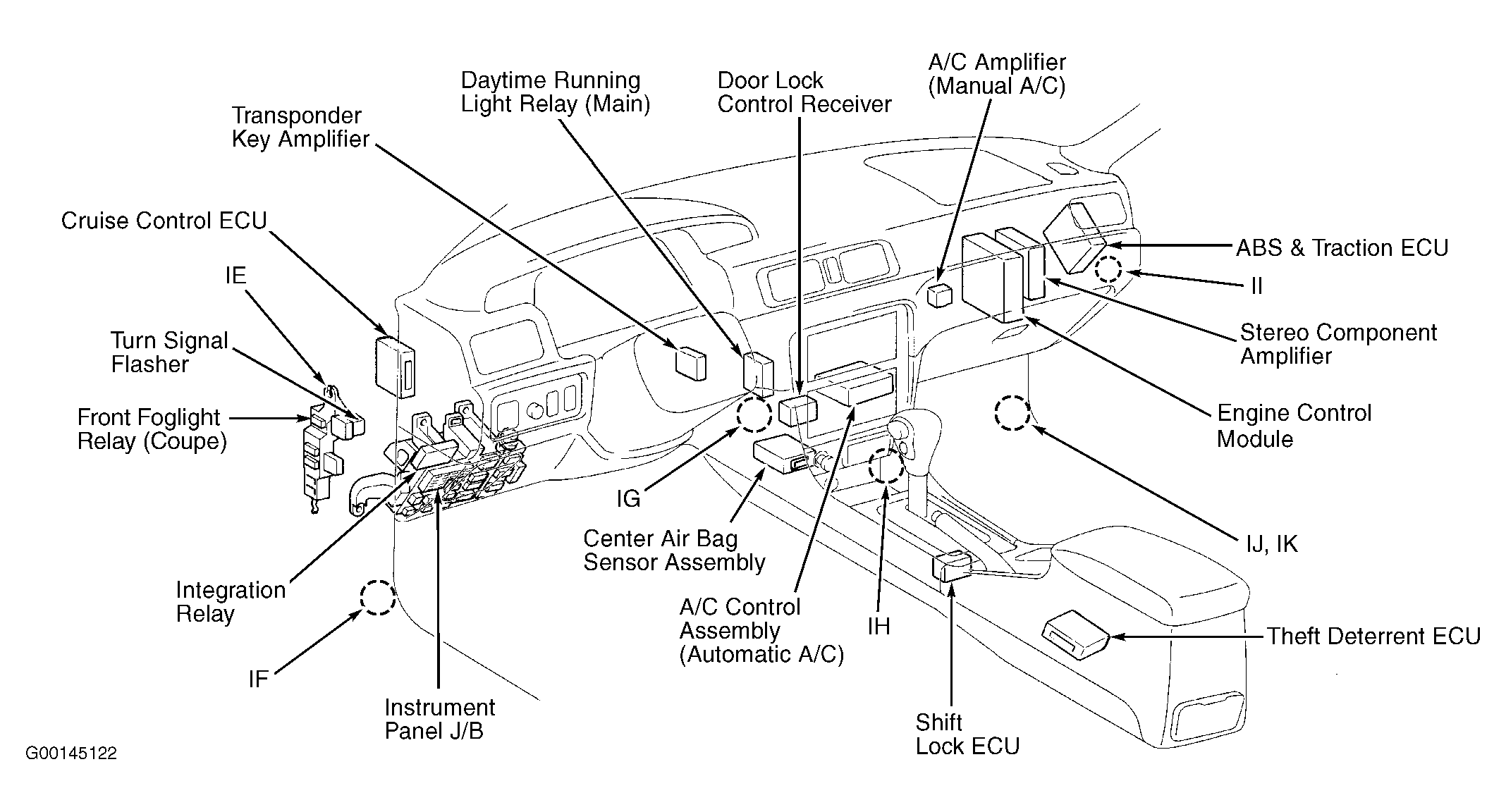 Transponder Key Amplifier

Daytime Running Light Relay (Main)

Door Lock Control Receiver

A/C Amplifier (Manual A/C)

Cruise Control ECU

IE

Turn Signal Flasher

Front Foglight Relay (Coupe)

ABS & Traction ECU

II

Stereo Component Amplifier

Engine Control Module

IG

Center Air Bag Sensor Assembly

IJ, IK

Integration Relay

A/C Control Assembly (Automatic A/C)

IH

Theft Deterrent ECU

IF

Instrument Panel J/B

Shift Lock ECU

G00145122