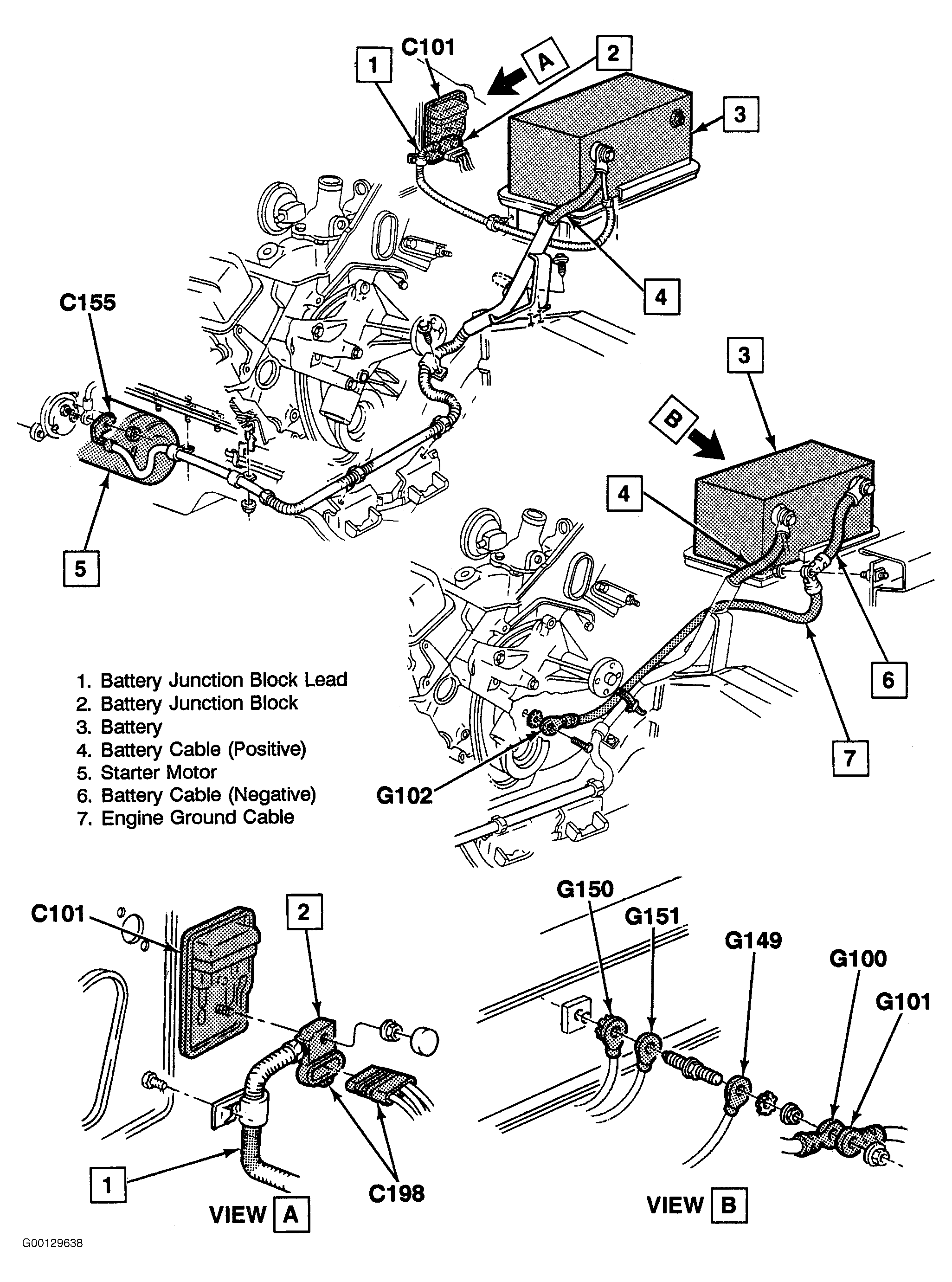 1
C101
A
2
3
4
C155
5
3
B
4
6
7
G102

1. Battery Junction Block Lead
2. Battery Junction Block
3. Battery
4. Battery Cable (Positive)
5. Starter Motor
6. Battery Cable (Negative)
7. Engine Ground Cable

C101
2
1
C198
VIEW A

G150
G151
G149
G100
G101
VIEW B

G00129638