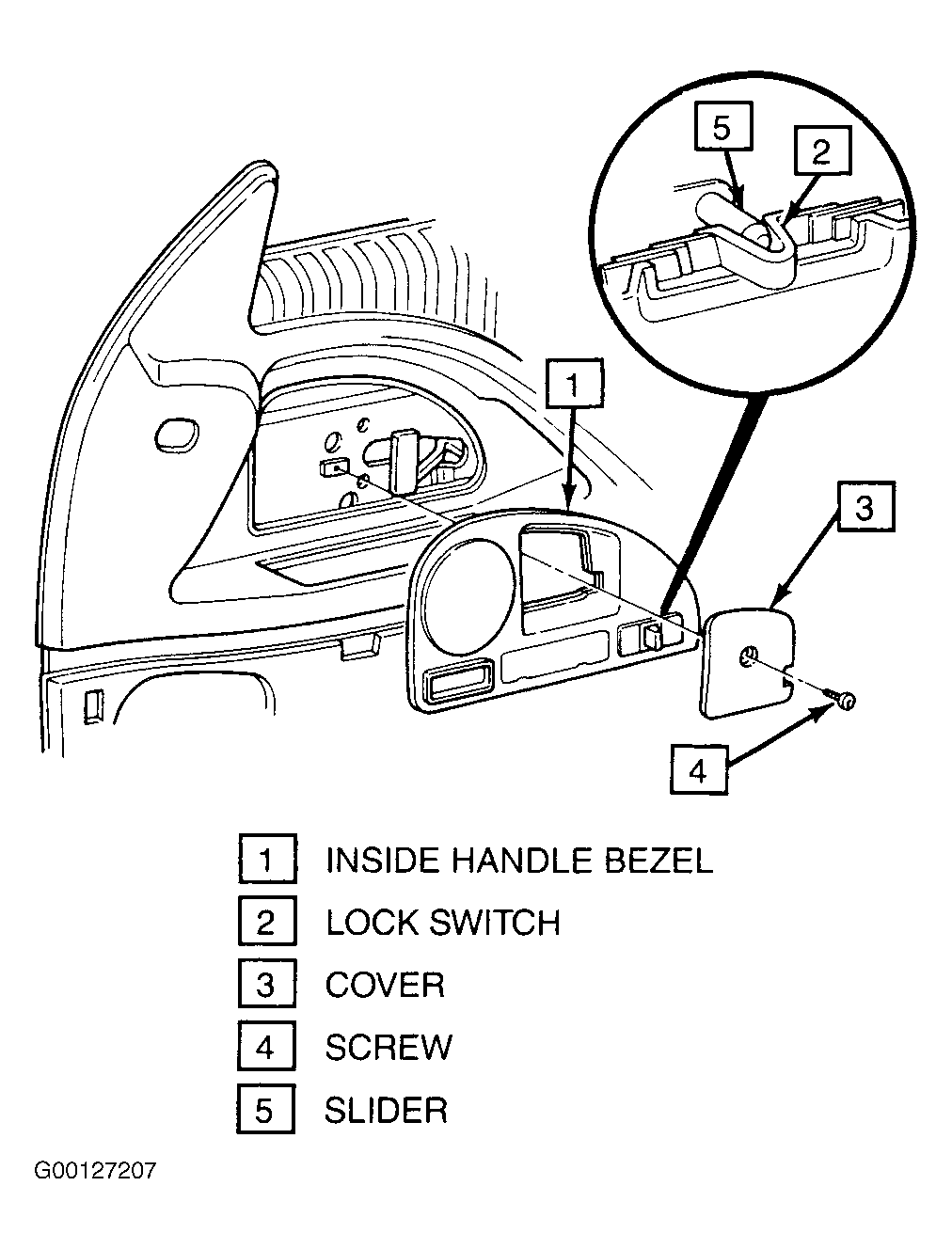 5
2
1
3
4

1 INSIDE HANDLE BEZEL
2 LOCK SWITCH
3 COVER
4 SCREW
5 SLIDER

G00127207