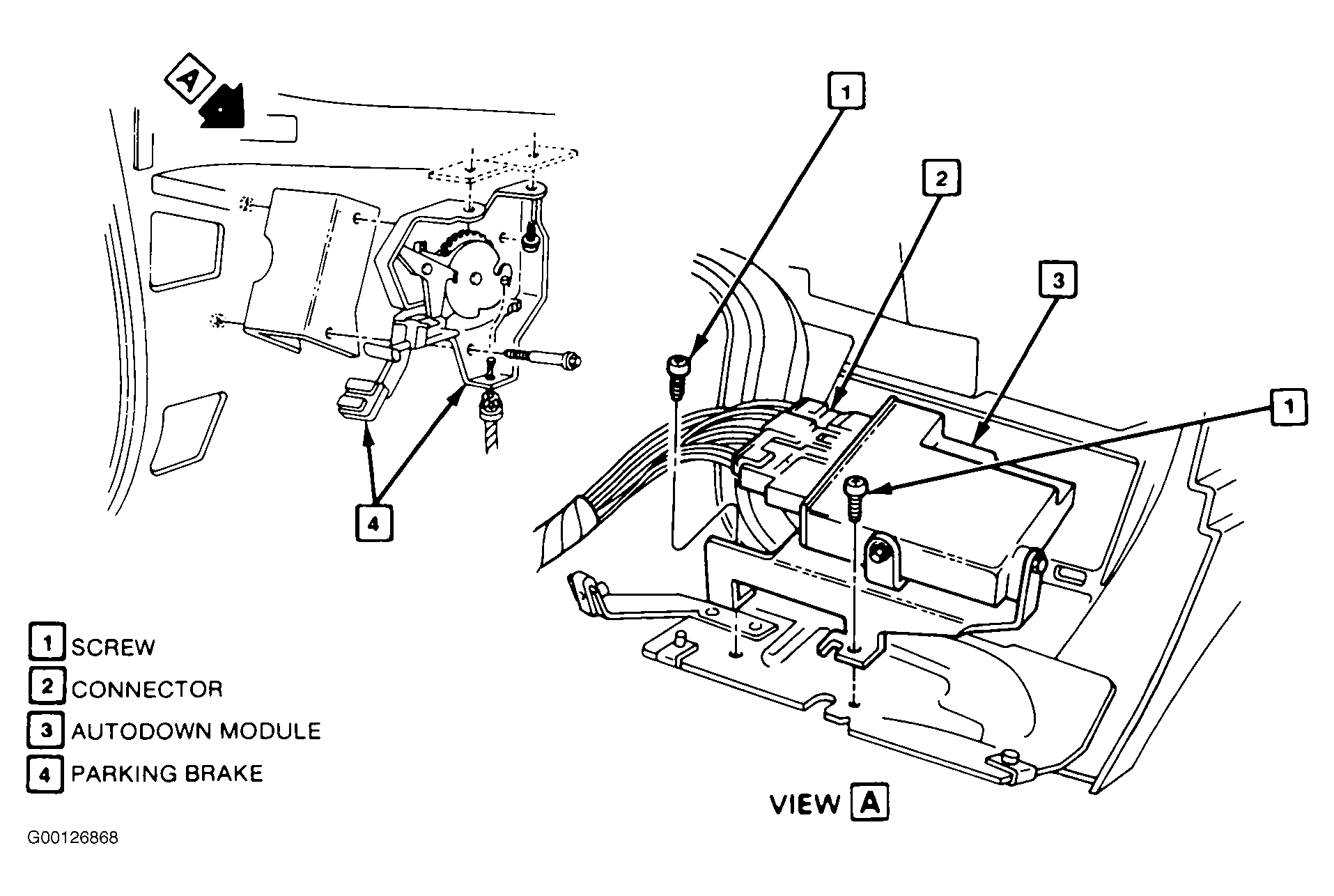 A

1

2

3

1

4

1 SCREW
2 CONNECTOR
3 AUTODOWN MODULE
4 PARKING BRAKE

VIEW A

G00126868