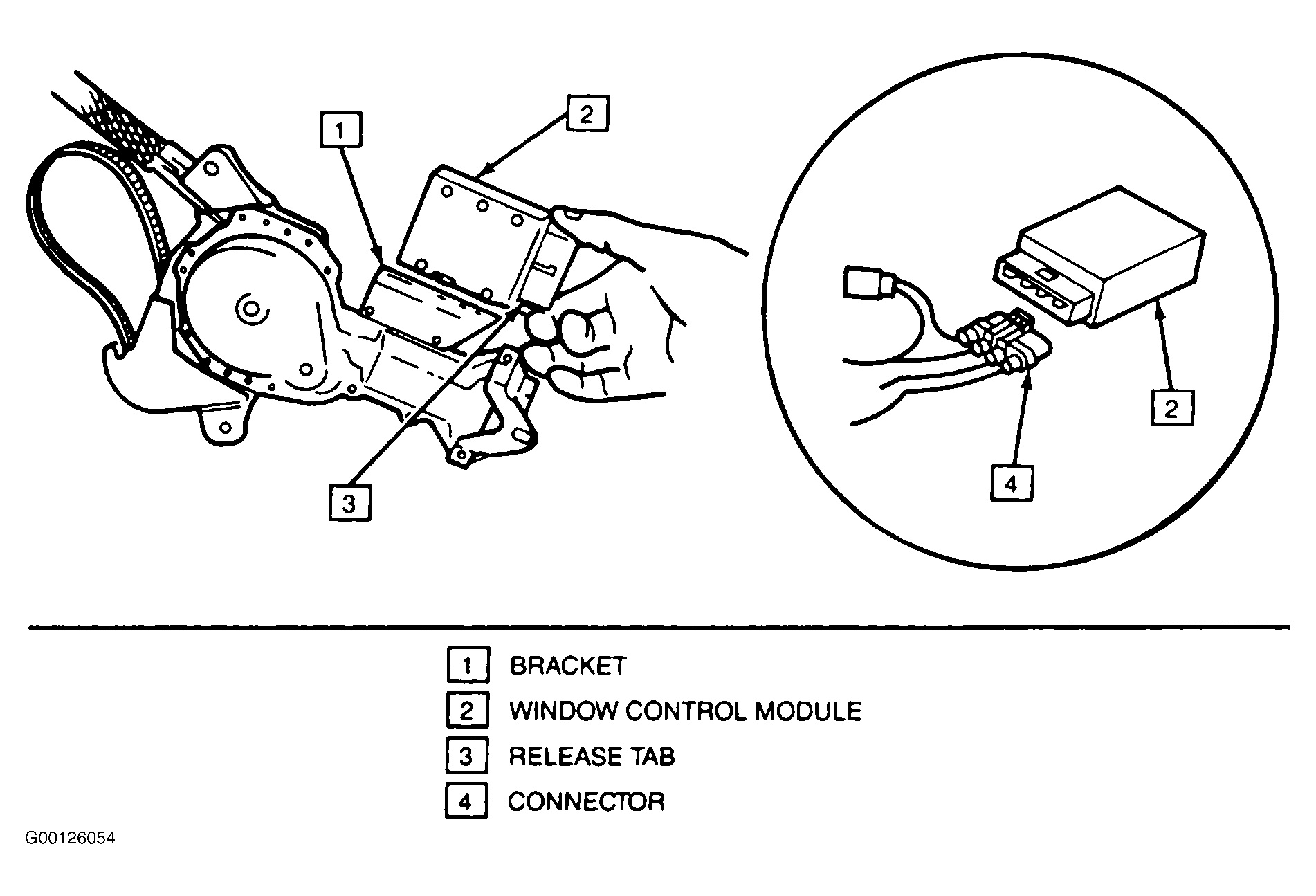 1
2
3
2
4

1 BRACKET
2 WINDOW CONTROL MODULE
3 RELEASE TAB
4 CONNECTOR

G00126054