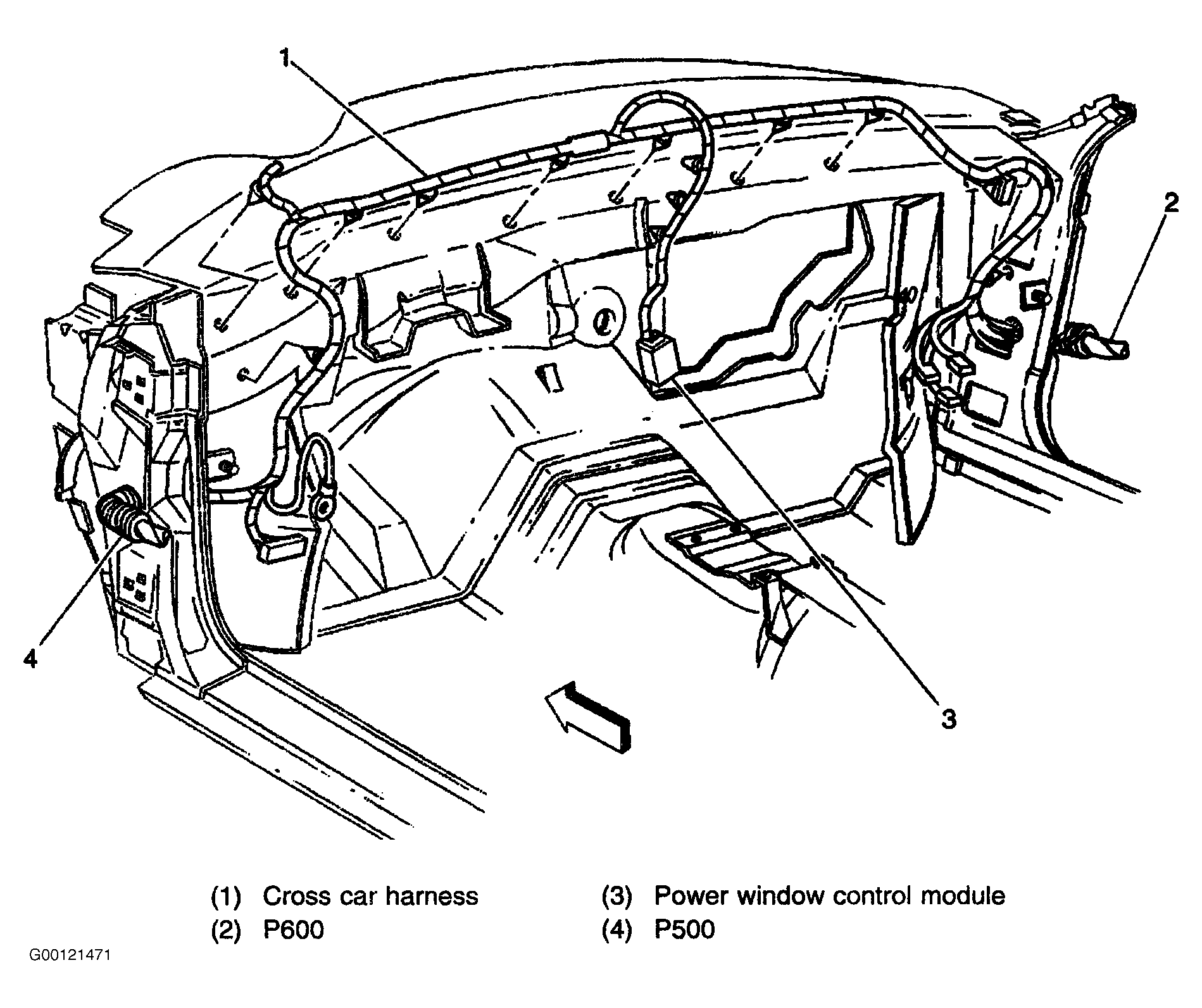 1

2

4

3

(1) Cross car harness
(2) P600

(3) Power window control module
(4) P500

G00121471