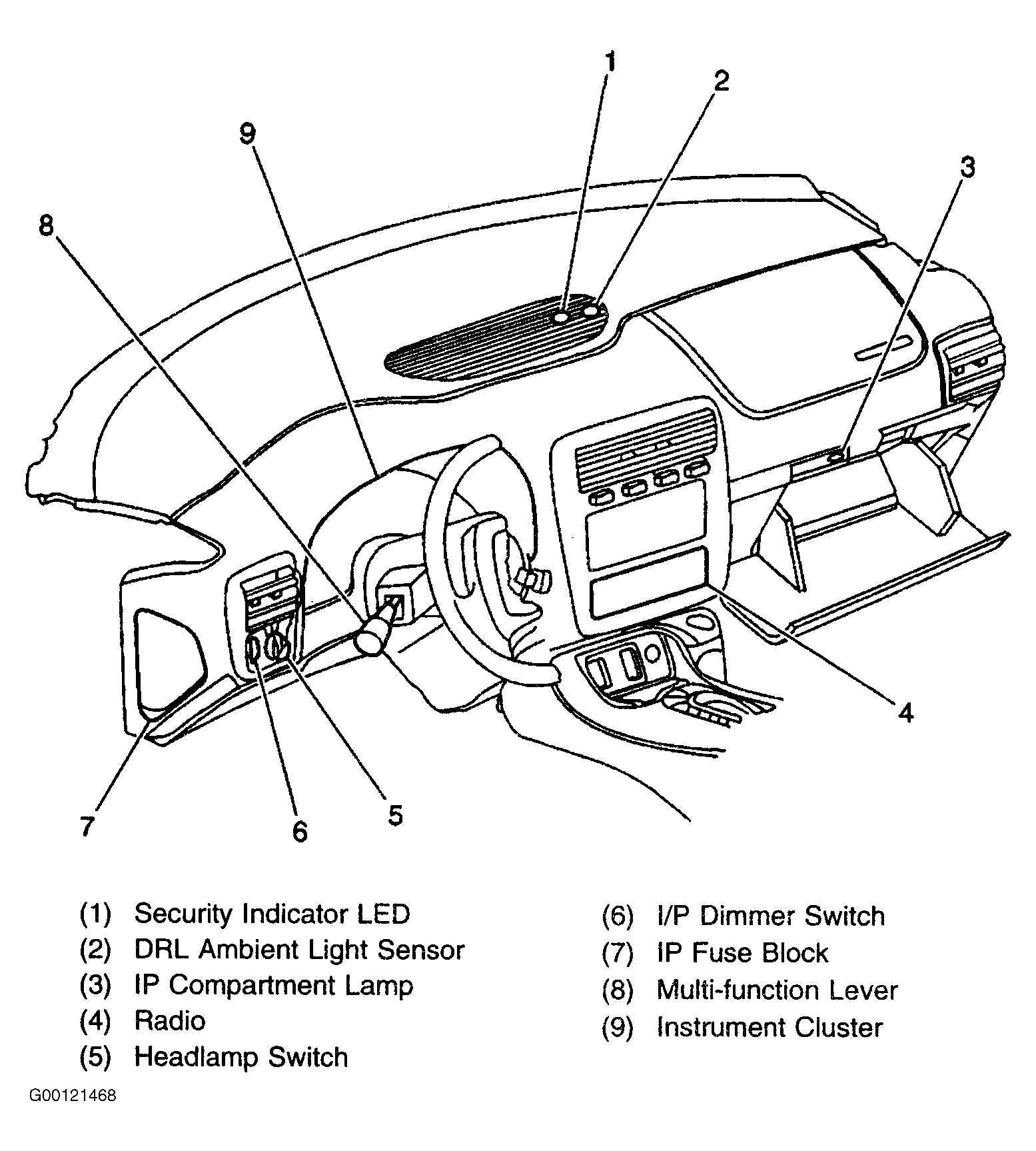 1
2
9
3
8
4
7
6
5

(1) Security Indicator LED
(2) DRL Ambient Light Sensor
(3) IP Compartment Lamp
(4) Radio
(5) Headlamp Switch

(6) I/P Dimmer Switch
(7) IP Fuse Block
(8) Multi-function Lever
(9) Instrument Cluster

G00121468