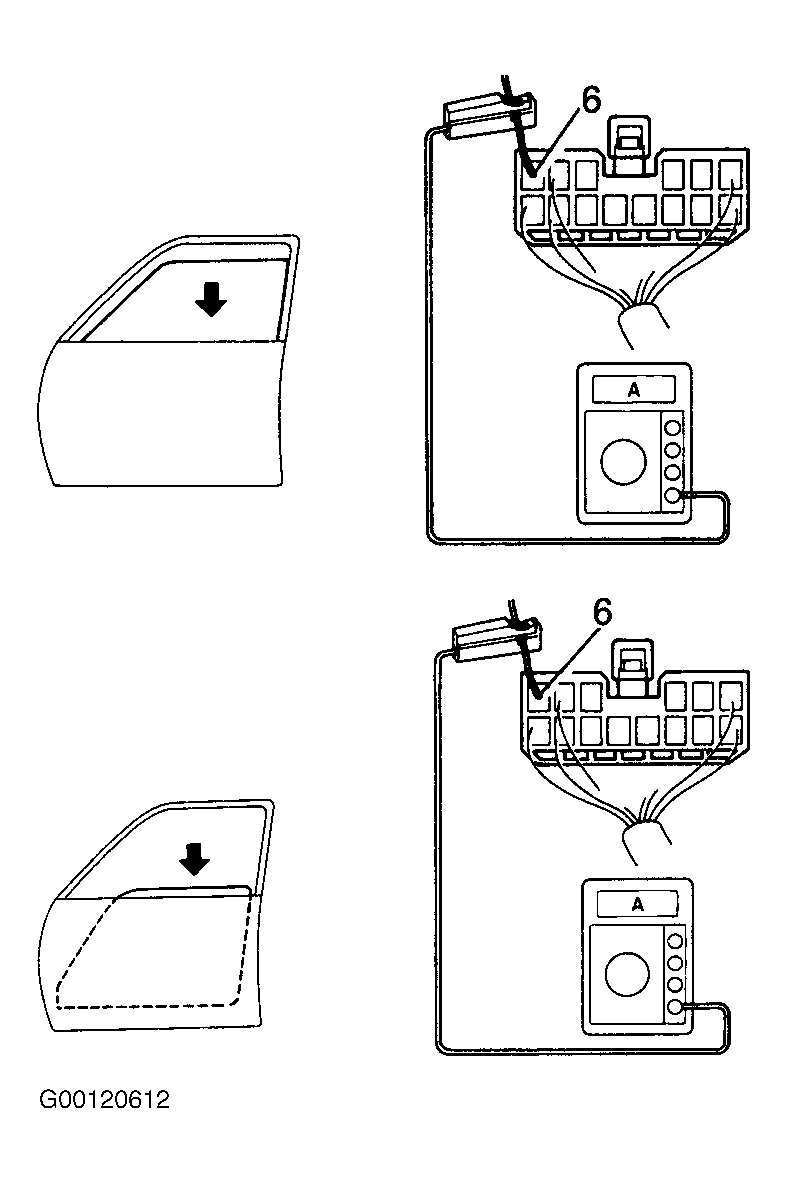 6

A

6

A

G00120612