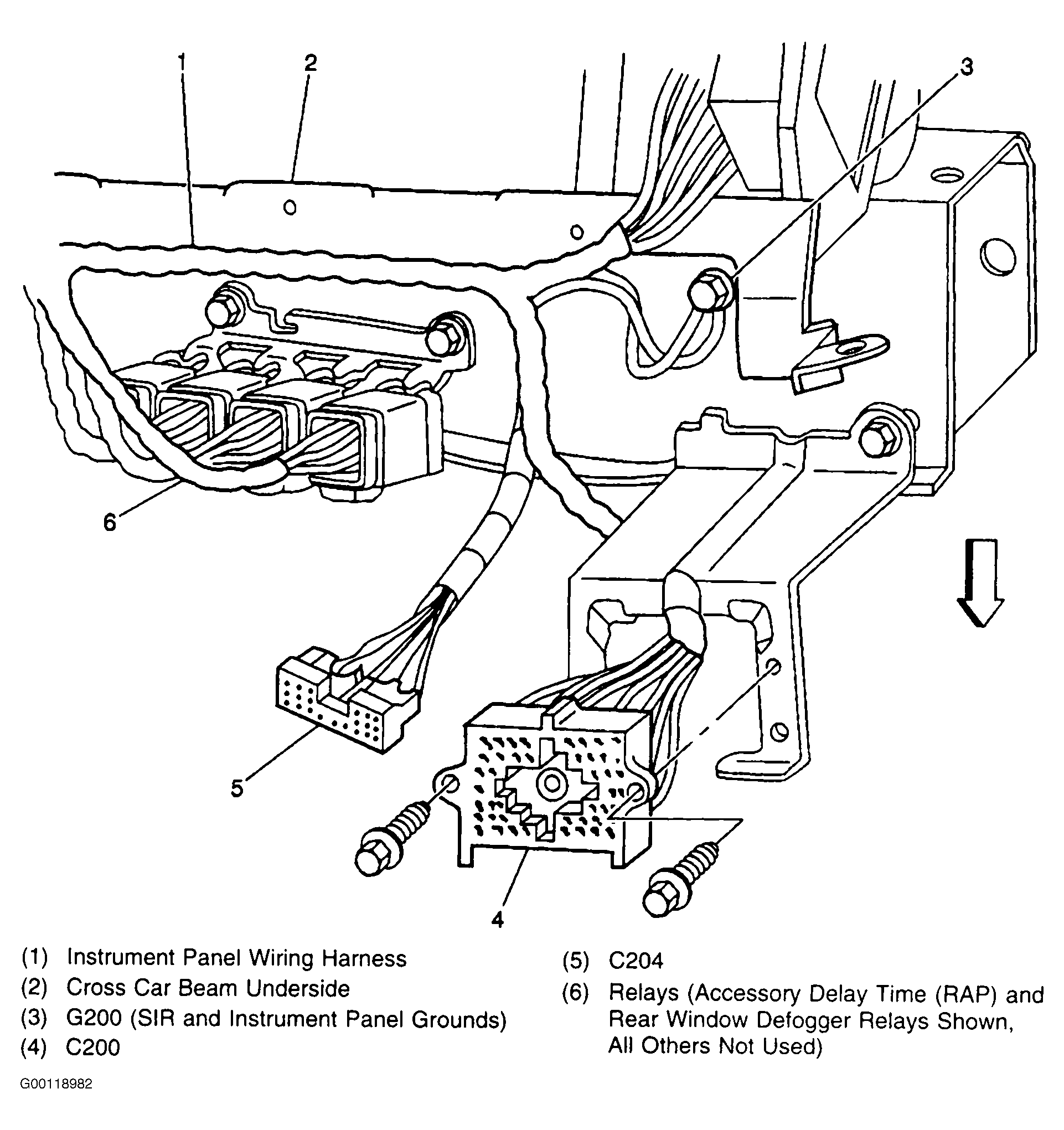 1
2
3
6
5
4

(1) Instrument Panel Wiring Harness
(2) Cross Car Beam Underside
(3) G200 (SIR and Instrument Panel Grounds)
(4) C200

(5) C204
(6) Relays (Accessory Delay Time (RAP) and Rear Window Defogger Relays Shown, All Others Not Used)

G00118982