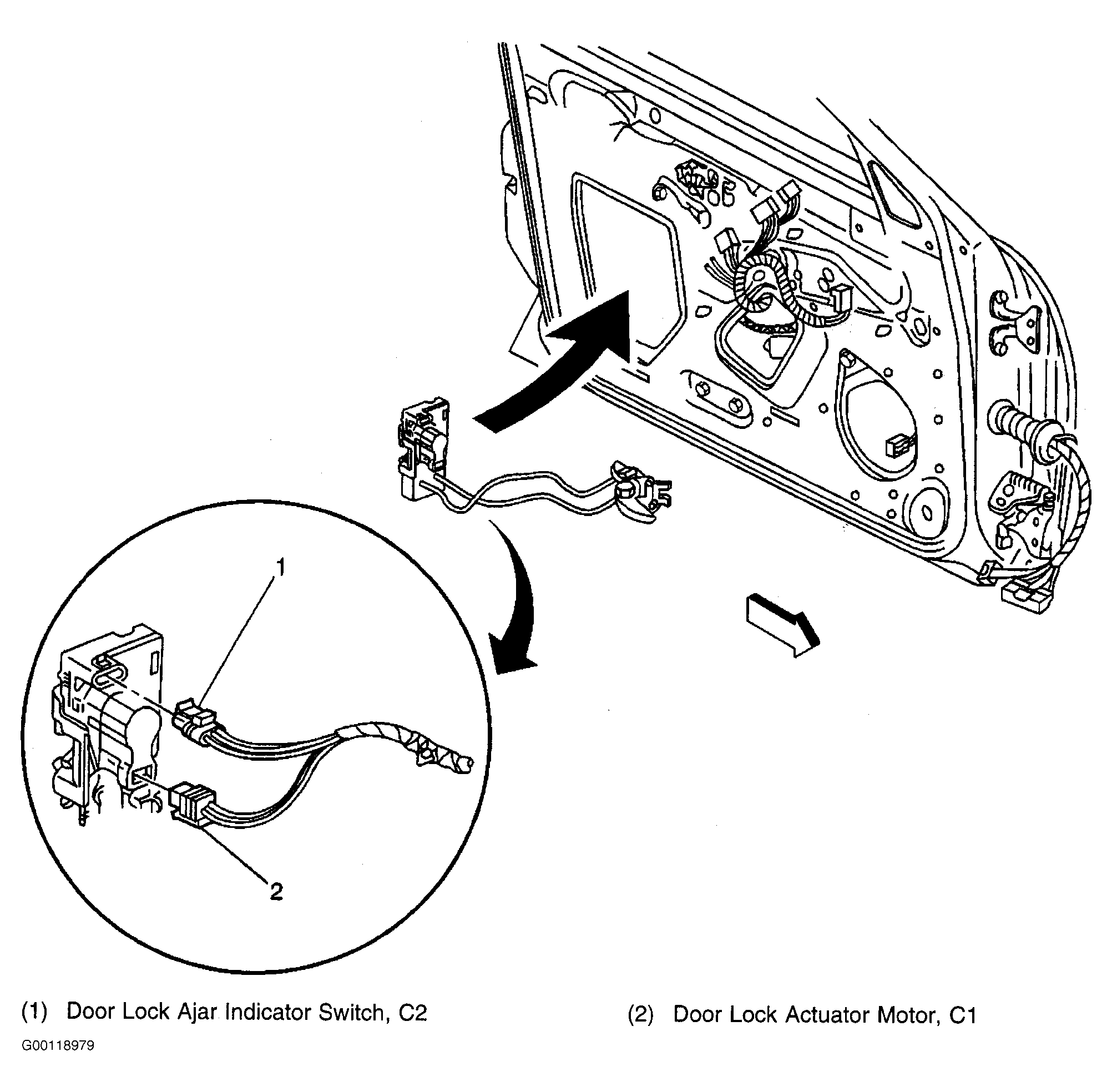 1

2

(1) Door Lock Ajar Indicator Switch, C2

(2) Door Lock Actuator Motor, C1

G00118979