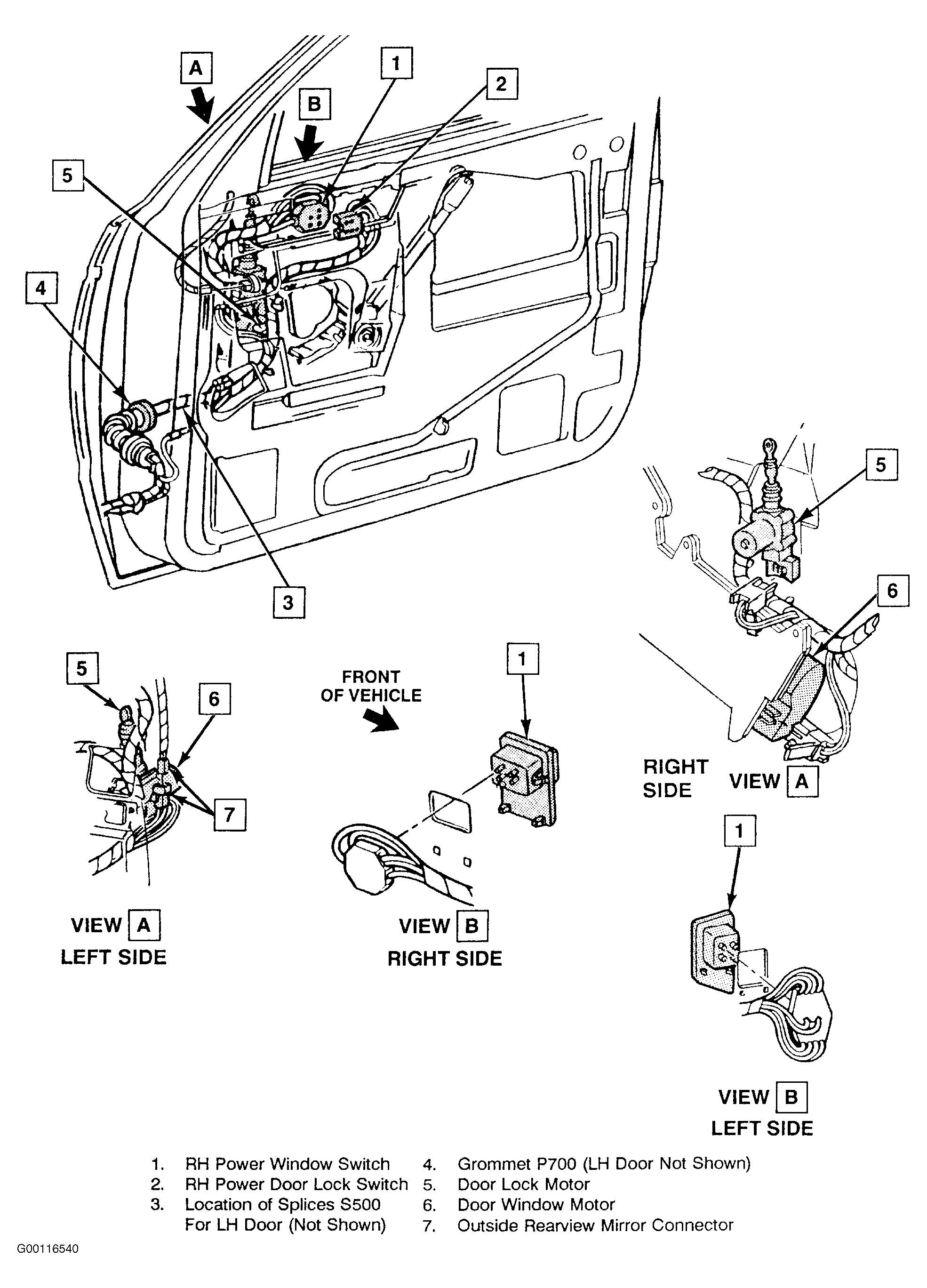 A
1
2
B
5
4
3
5
6
5
6
7
FRONT OF VEHICLE
1
RIGHT SIDE
VIEW A
1
VIEW A
LEFT SIDE
VIEW B
RIGHT SIDE
VIEW B
LEFT SIDE

1. RH Power Window Switch
2. RH Power Door Lock Switch
3. Location of Splices S500 For LH Door (Not Shown)
4. Grommet P700 (LH Door Not Shown)
5. Door Lock Motor
6. Door Window Motor
7. Outside Rearview Mirror Connector

G00116540