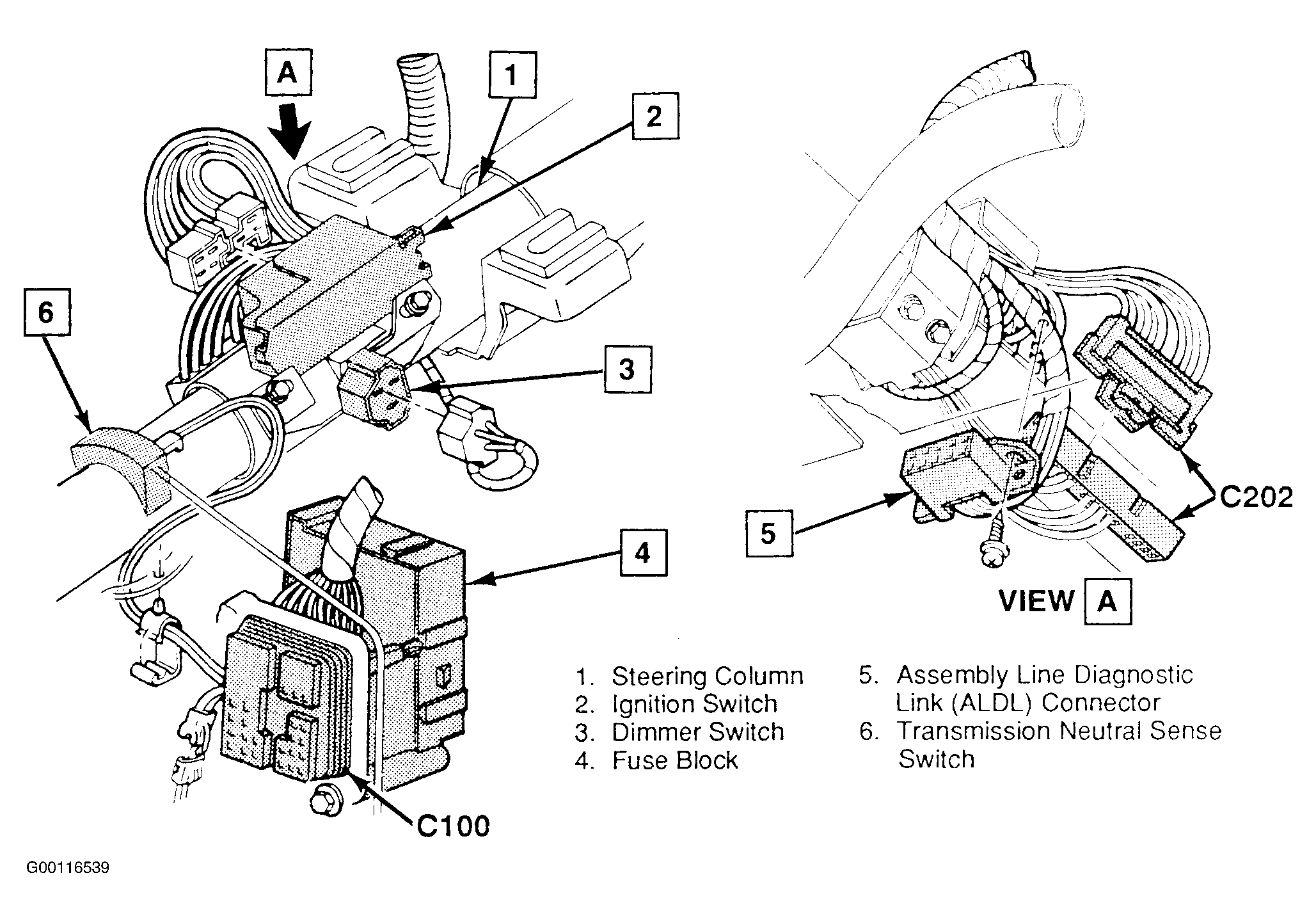 A

1

2

6

3

4

C100

5

C202

VIEW A

1. Steering Column
2. Ignition Switch
3. Dimmer Switch
4. Fuse Block

5. Assembly Line Diagnostic Link (ALDL) Connector
6. Transmission Neutral Sense Switch

G00116539