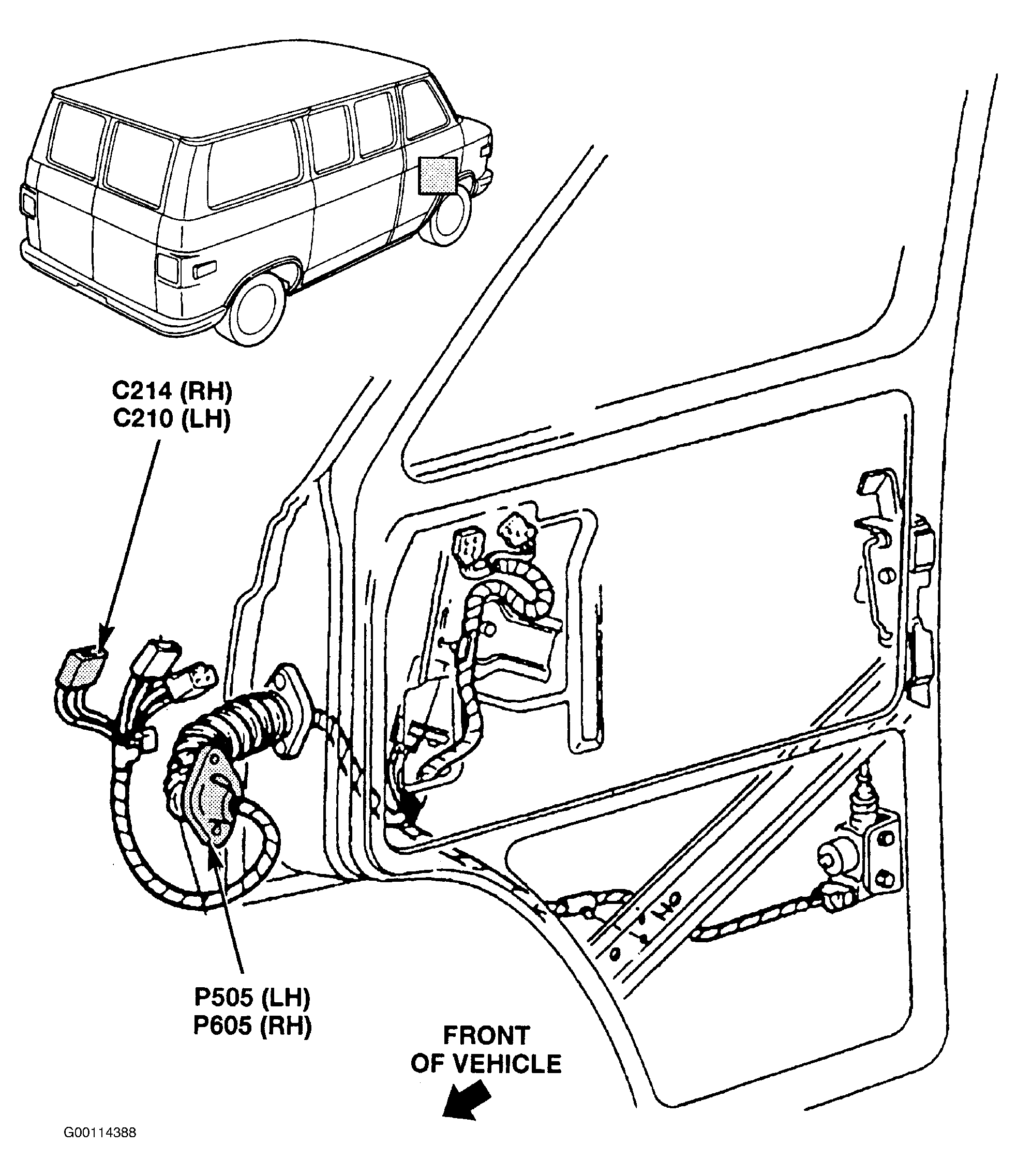 C214 (RH)
C210 (LH)

P505 (LH)
P605 (RH)

FRONT
OF VEHICLE

G00114388