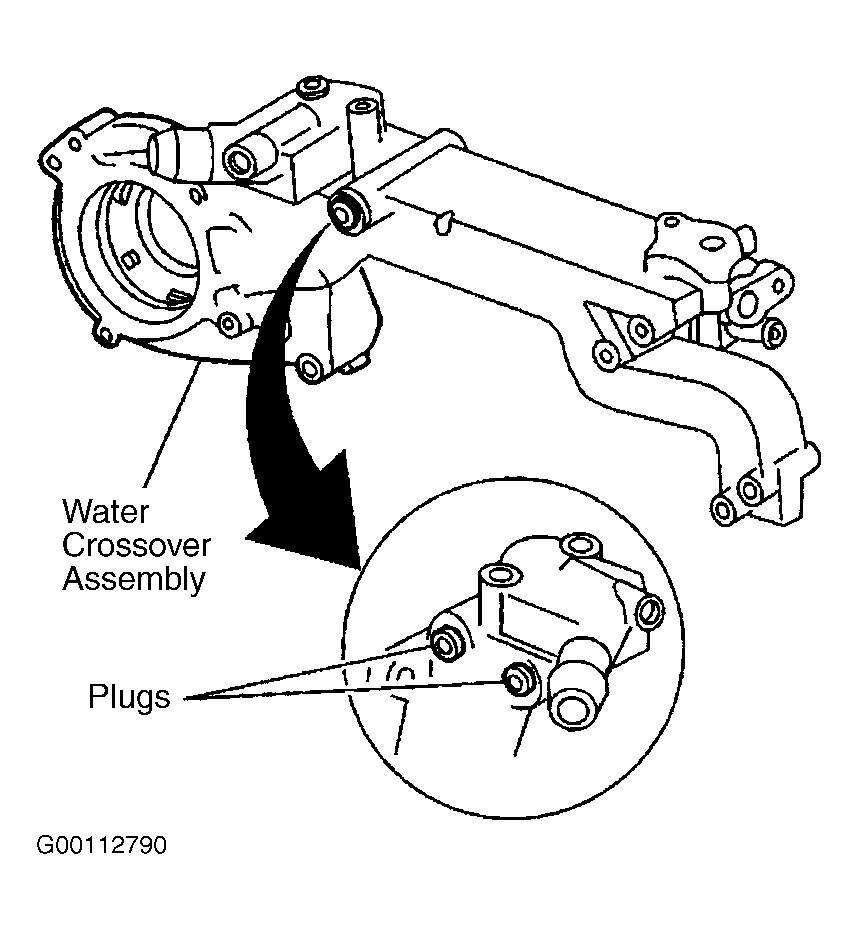 Water Crossover Assembly

Plugs

G00112790