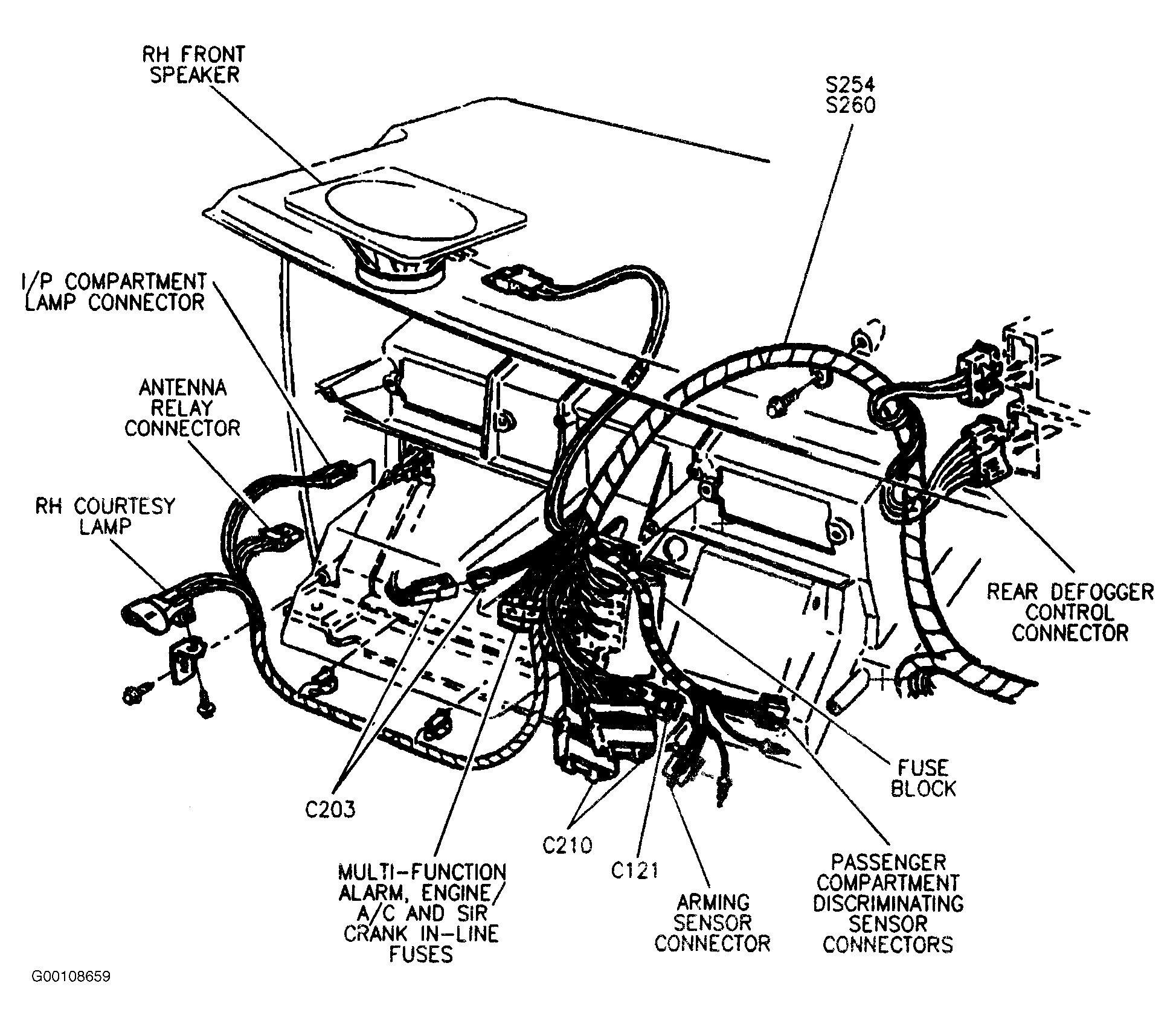 RH FRONT SPEAKER

S254
S260

I/P COMPARTMENT LAMP CONNECTOR

ANTENNA RELAY CONNECTOR

RH COURTESY LAMP

REAR DEFOGGER CONTROL CONNECTOR

FUSE BLOCK

C203

C210

C121

MULTI-FUNCTION ALARM, ENGINE/ A/C AND SIR CRANK IN-LINE FUSES

ARMING SENSOR CONNECTOR

PASSENGER COMPARTMENT DISCRIMINATING SENSOR CONNECTORS

G00108659