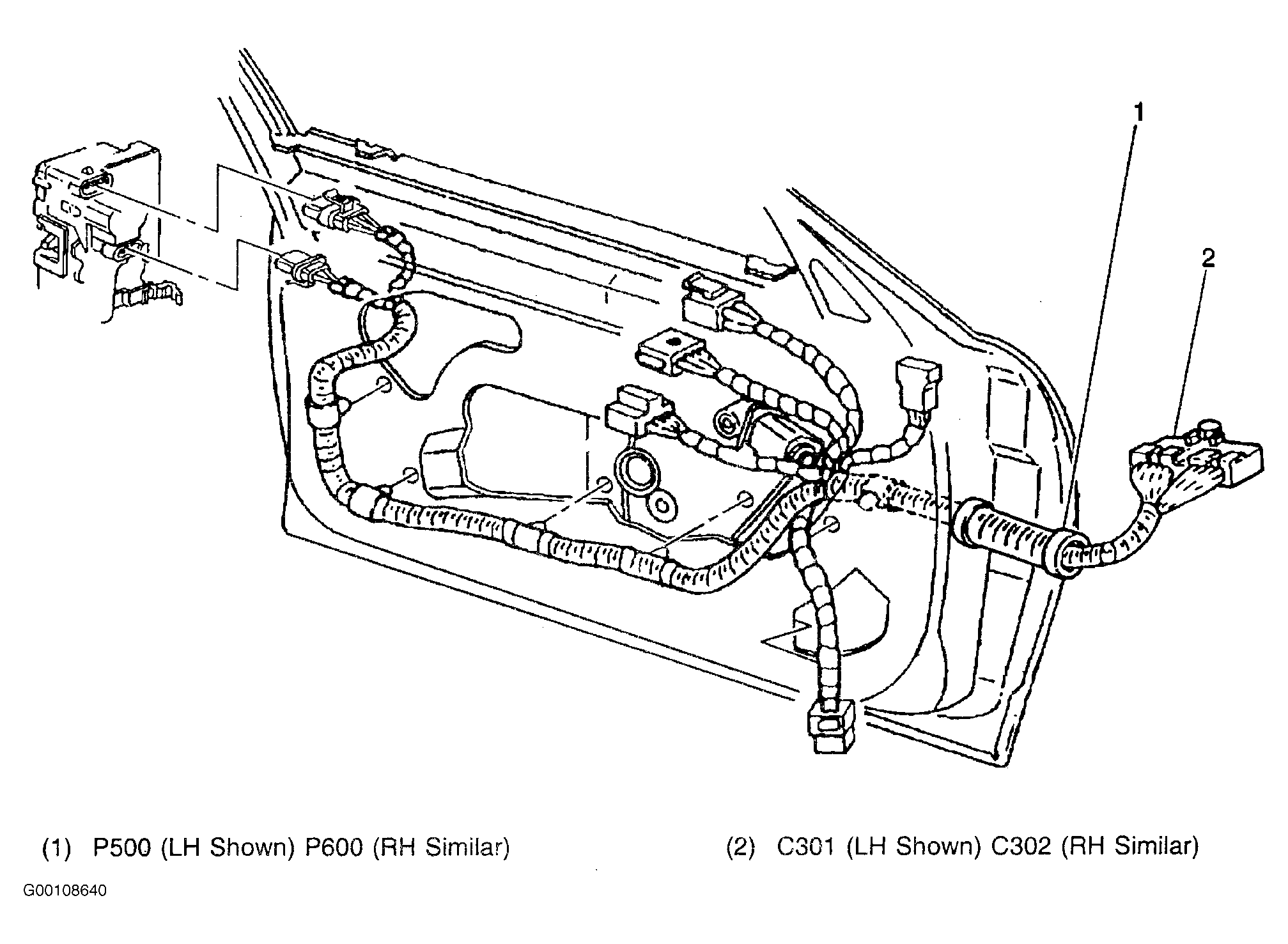 1

2

(1) P500 (LH Shown) P600 (RH Similar)

(2) C301 (LH Shown) C302 (RH Similar)

G00108640