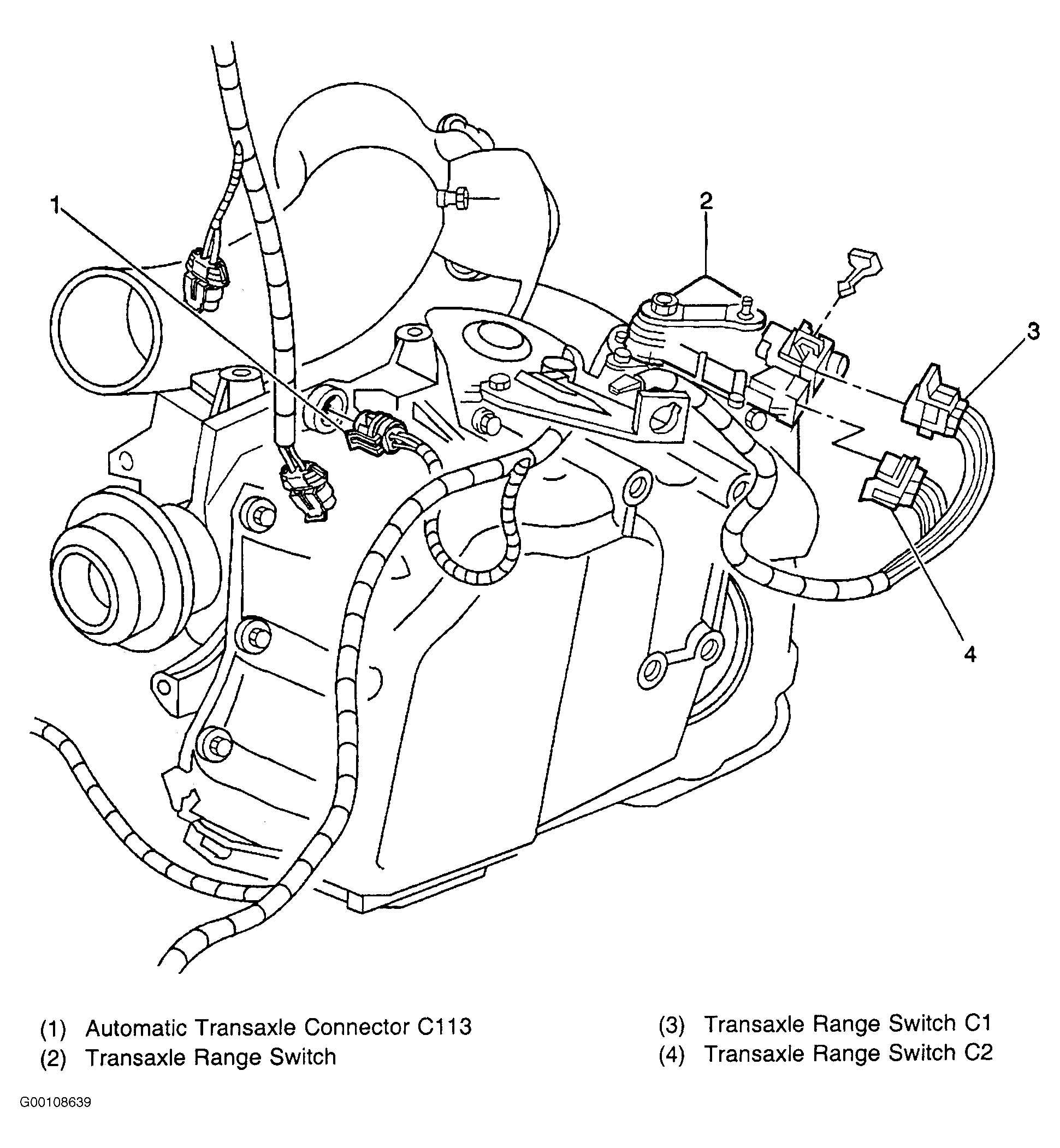 1
2
3
4

(1) Automatic Transaxle Connector C113
(2) Transaxle Range Switch

(3) Transaxle Range Switch C1
(4) Transaxle Range Switch C2

G00108639