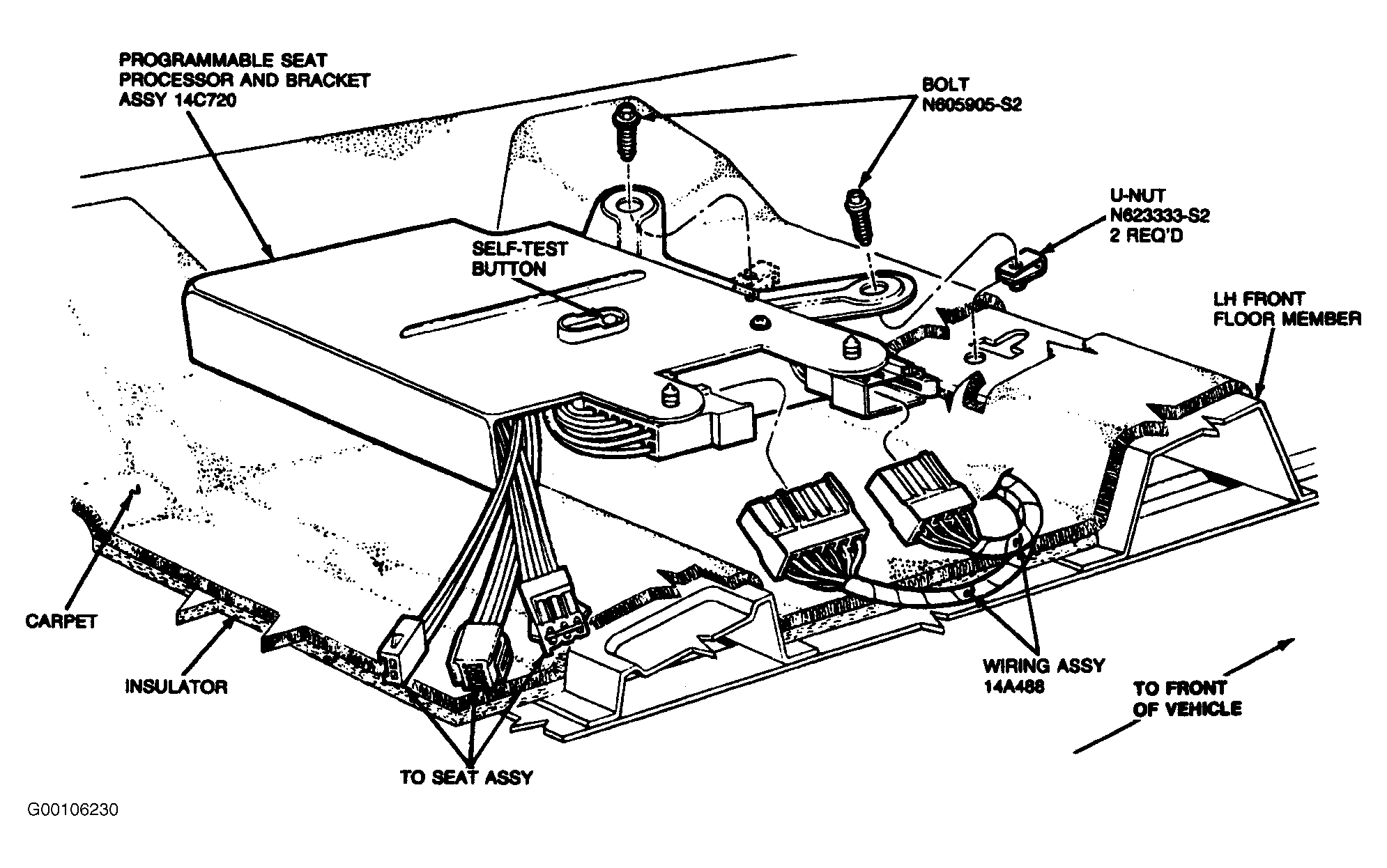 PROGRAMMABLE SEAT PROCESSOR AND BRACKET ASSY 14C720

BOLT N605905-S2

U-NUT N623333-S2 2 REQ'D

SELF-TEST BUTTON

LH FRONT FLOOR MEMBER

CARPET

INSULATOR

WIRING ASSY 14A488

TO FRONT OF VEHICLE

TO SEAT ASSY

G00106230