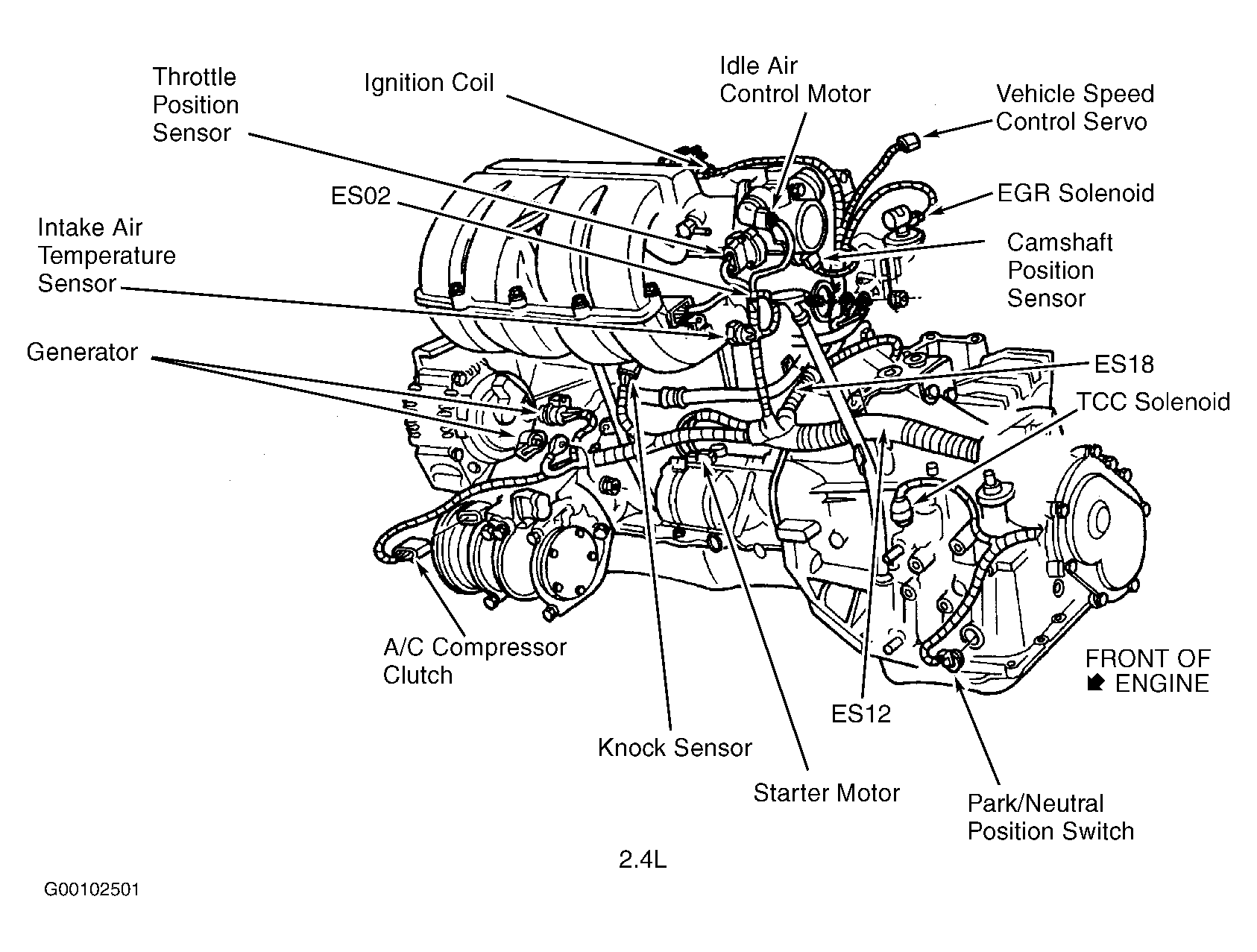 Throttle Position Sensor

Ignition Coil

Idle Air Control Motor

Vehicle Speed Control Servo

ES02

EGR Solenoid

Intake Air Temperature Sensor

Camshaft Position Sensor

Generator

ES18

TCC Solenoid

A/C Compressor Clutch

FRONT OF ENGINE

ES12

Knock Sensor

Starter Motor

Park/Neutral Position Switch

2.4L

G00102501