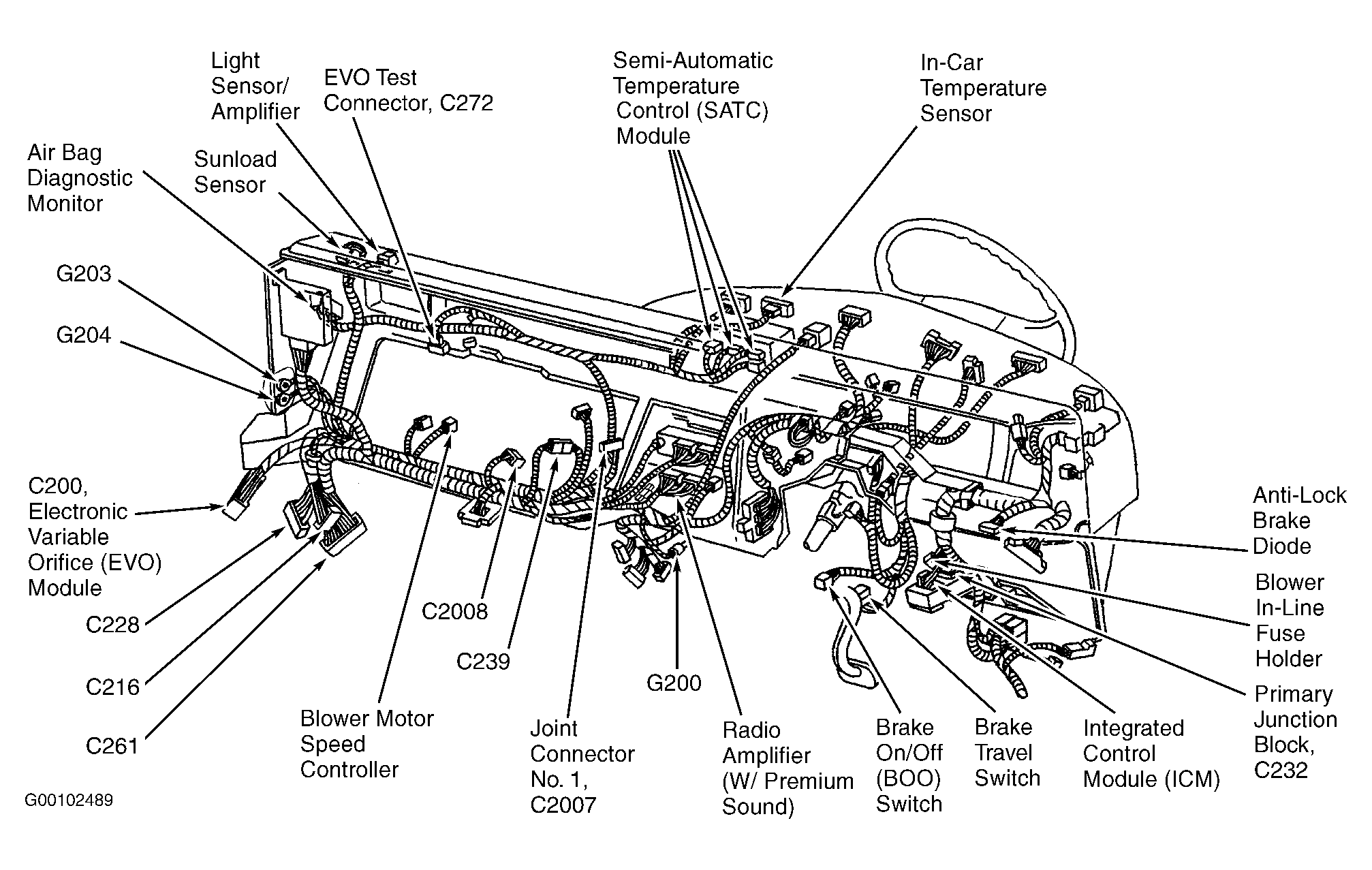 Light Sensor/ Amplifier

EVO Test Connector, C272

Semi-Automatic Temperature Control (SATC) Module

In-Car Temperature Sensor

Air Bag Diagnostic Monitor

Sunload Sensor

G203

G204

C200, Electronic Variable Orifice (EVO) Module

C228

C216

C261

Blower Motor Speed Controller

C2008

C239

Joint Connector No. 1, C2007

G200

Radio Amplifier (W/ Premium Sound)

Brake On/Off (BOO) Switch

Brake Travel Switch

Integrated Control Module (ICM)

Anti-Lock Brake Diode

Blower In-Line Fuse Holder

Primary Junction Block, C232

G00102489