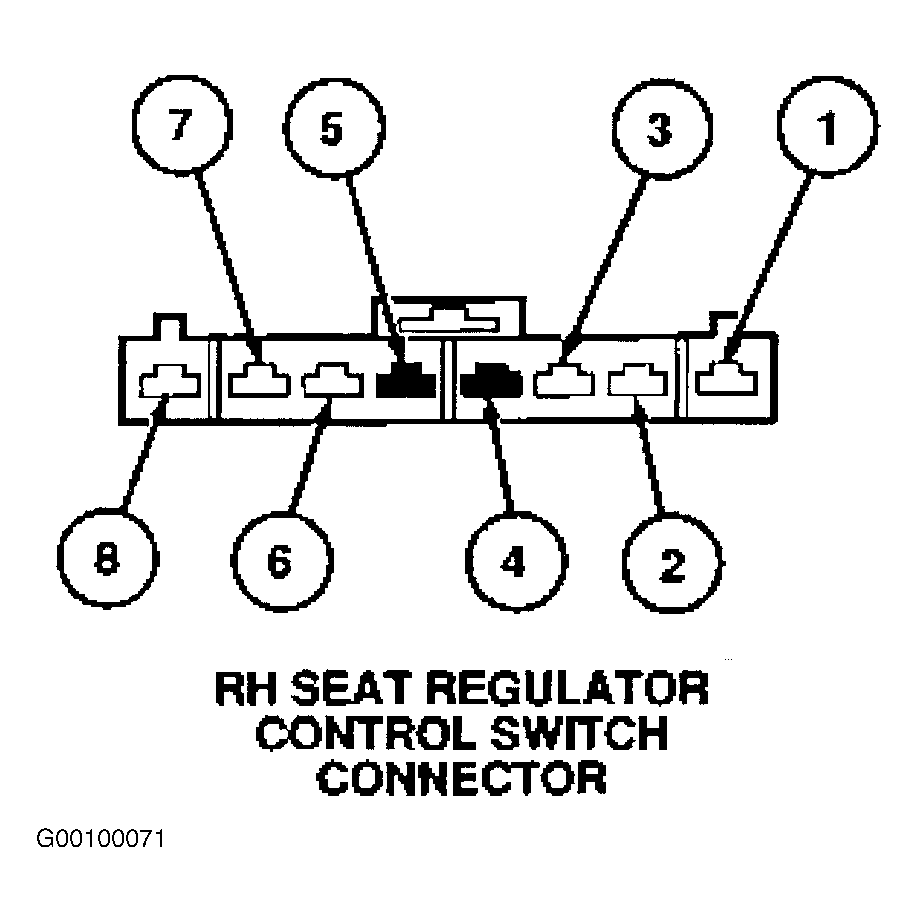 7
5
3
1

8
6
4
2

RH SEAT REGULATOR CONTROL SWITCH CONNECTOR

G00100071