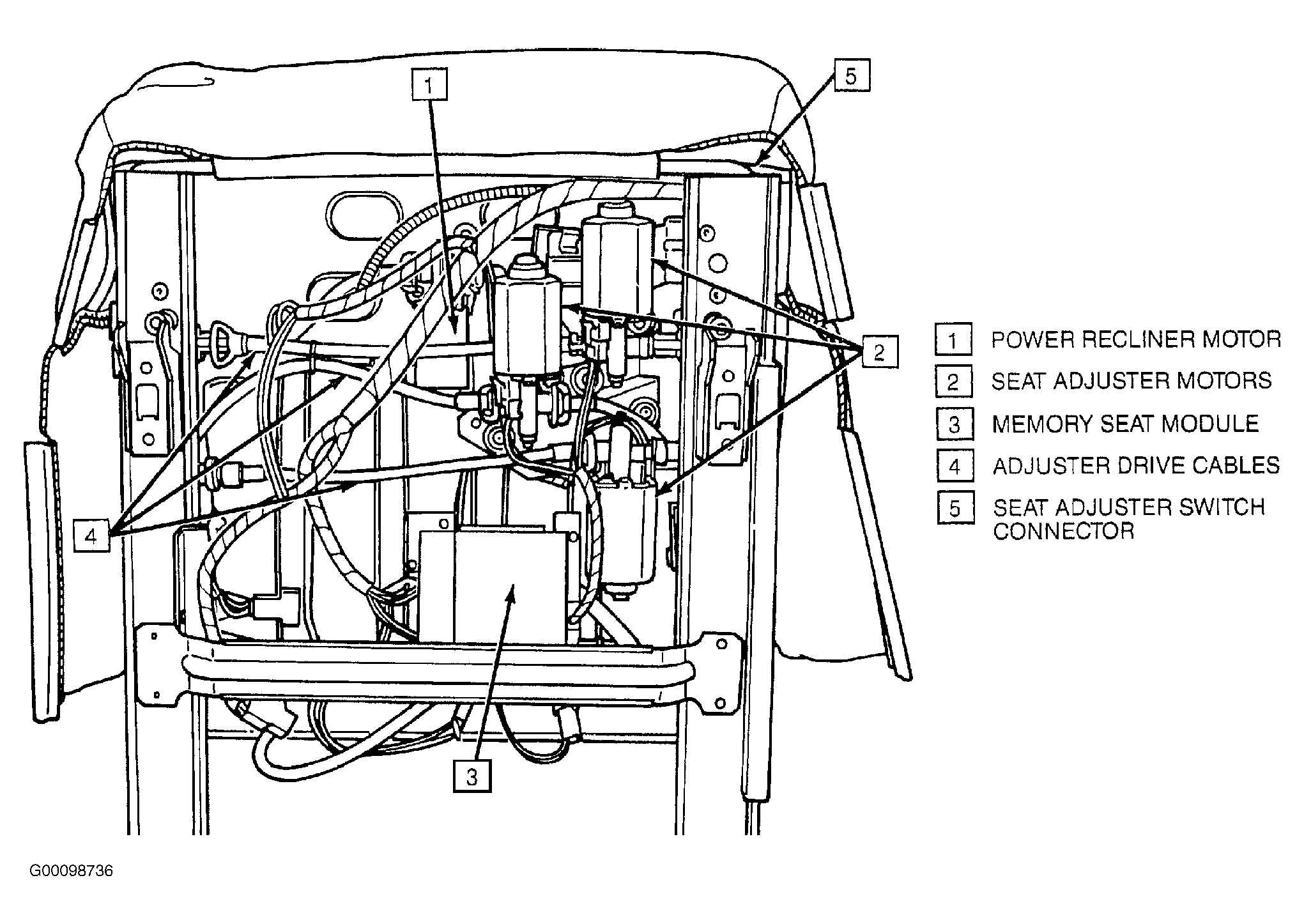 1
5
2
4
3

1 POWER RECLINER MOTOR
2 SEAT ADJUSTER MOTORS
3 MEMORY SEAT MODULE
4 ADJUSTER DRIVE CABLES
5 SEAT ADJUSTER SWITCH CONNECTOR

G00098736