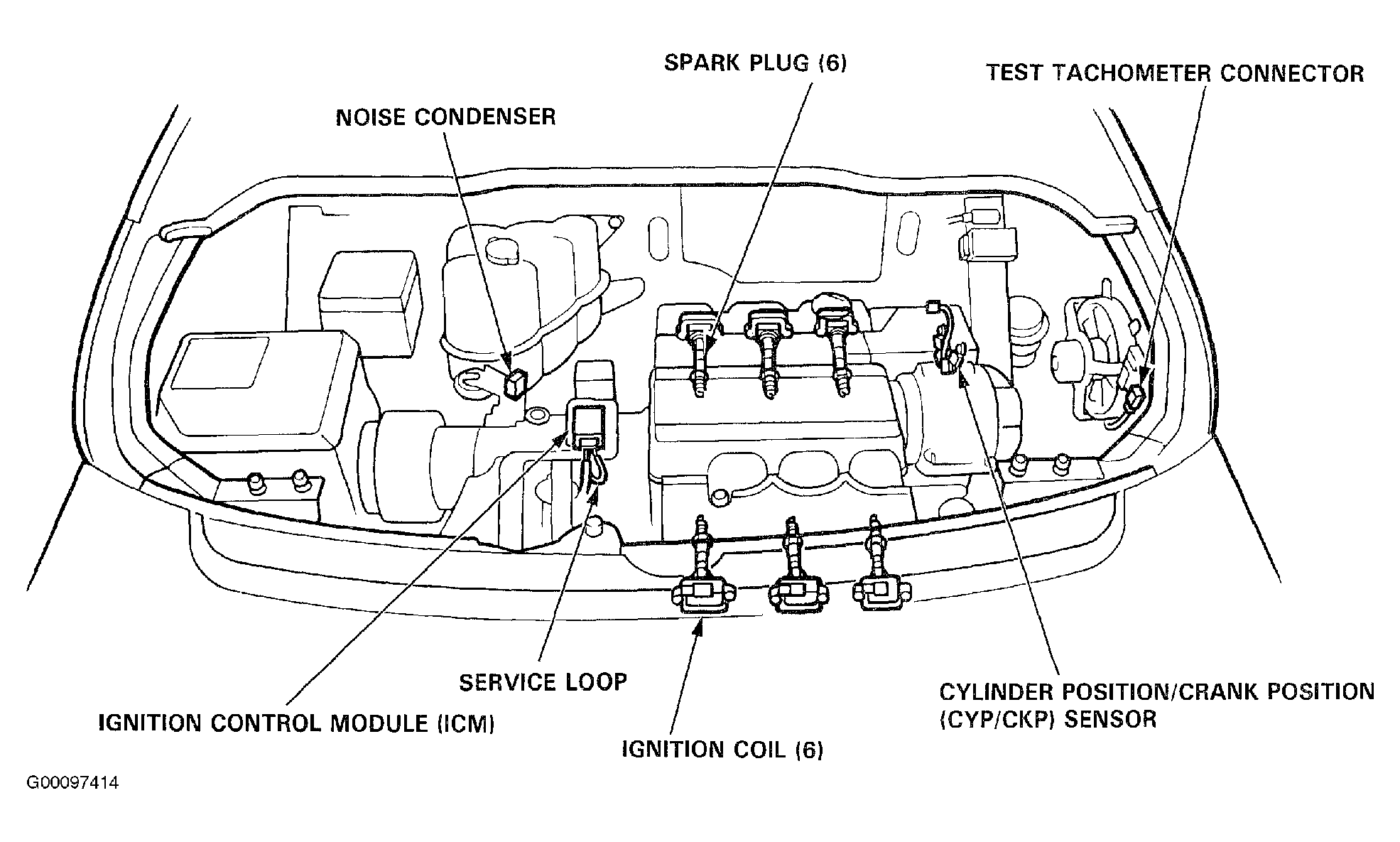 SPARK PLUG (6)

TEST TACHOMETER CONNECTOR

NOISE CONDENSER

SERVICE LOOP

IGNITION CONTROL MODULE (ICM)

IGNITION COIL (6)

CYLINDER POSITION/CRANK POSITION (CYP/CKP) SENSOR

G00097414