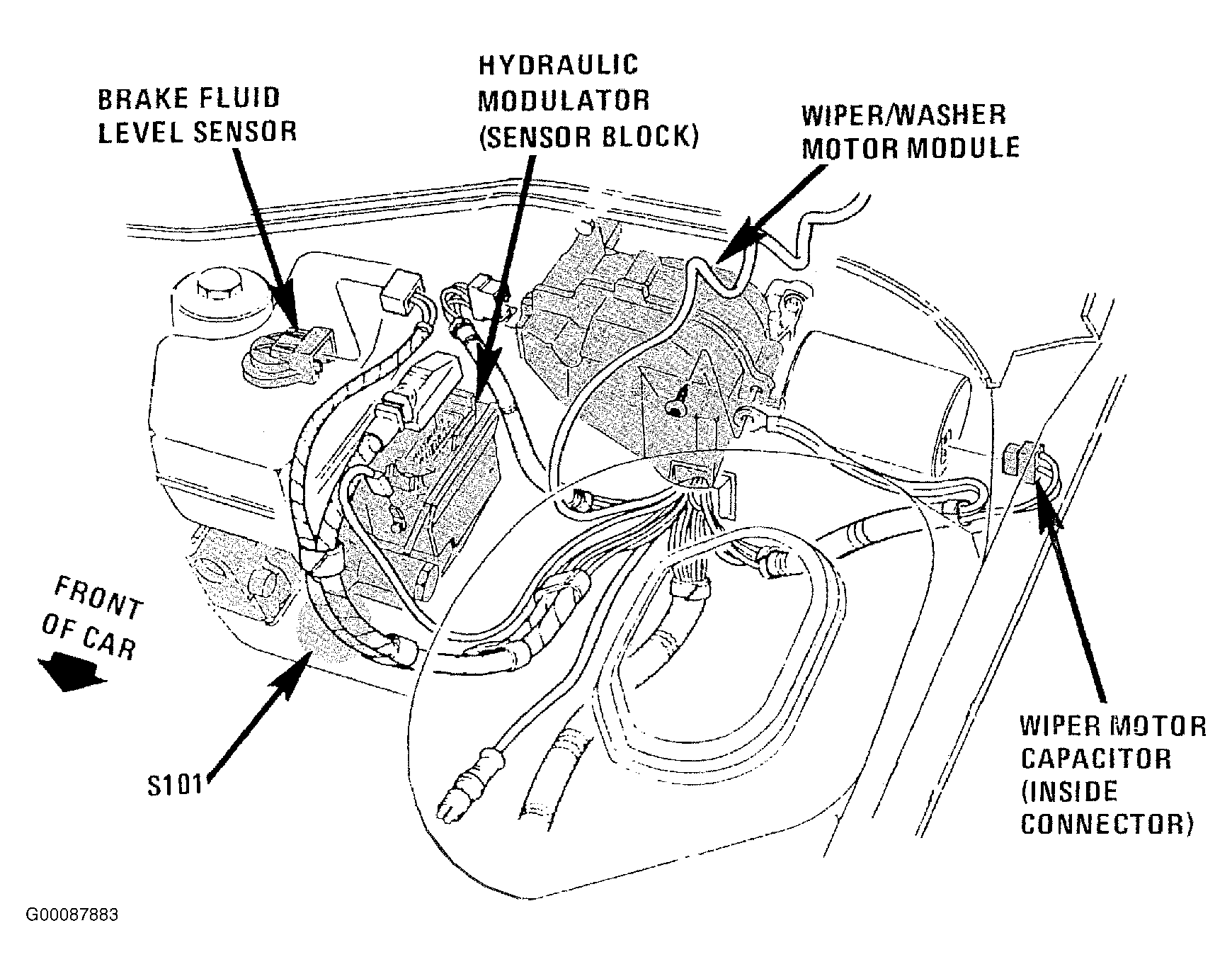 BRAKE FLUID LEVEL SENSOR

HYDRAULIC MODULATOR (SENSOR BLOCK)

WIPER/WASHER MOTOR MODULE

FRONT OF CAR

S101

WIPER MOTOR CAPACITOR (INSIDE CONNECTOR)

G00087883