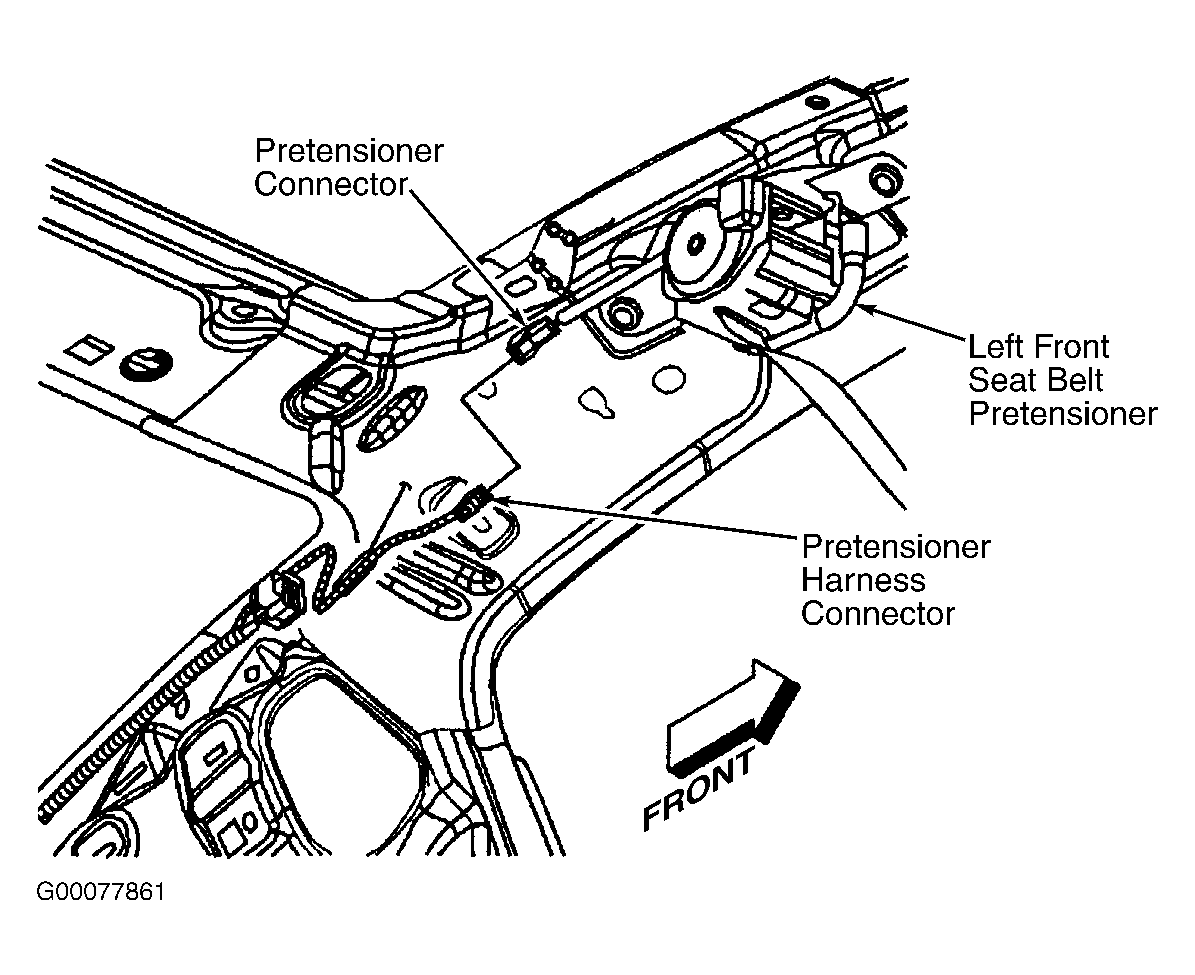 Pretensioner Connector

Left Front Seat Belt Pretensioner

Pretensioner Harness Connector

FRONT

G00077861