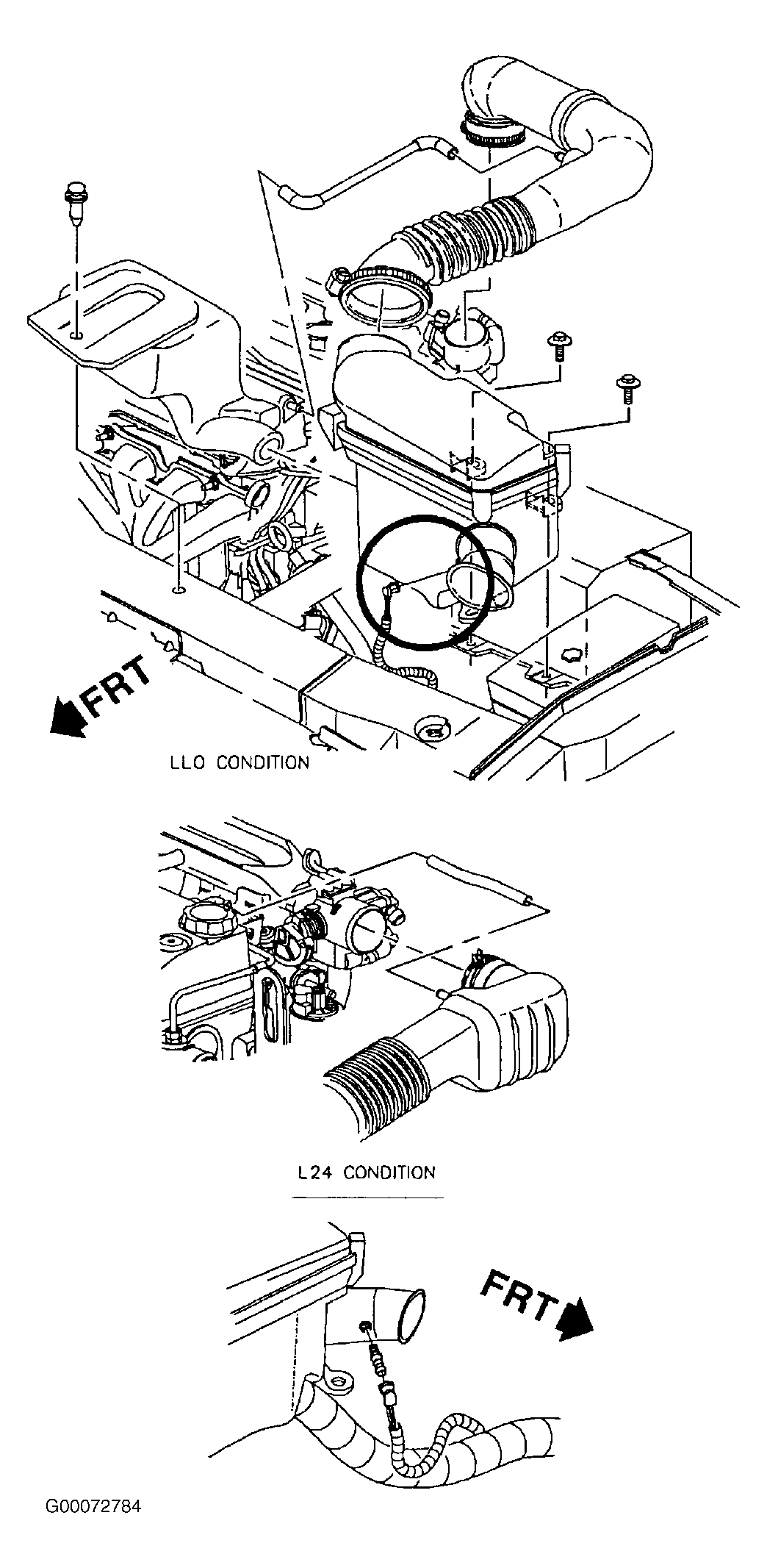 FRT

LLO CONDITION

L24 CONDITION

FRT

G00072784