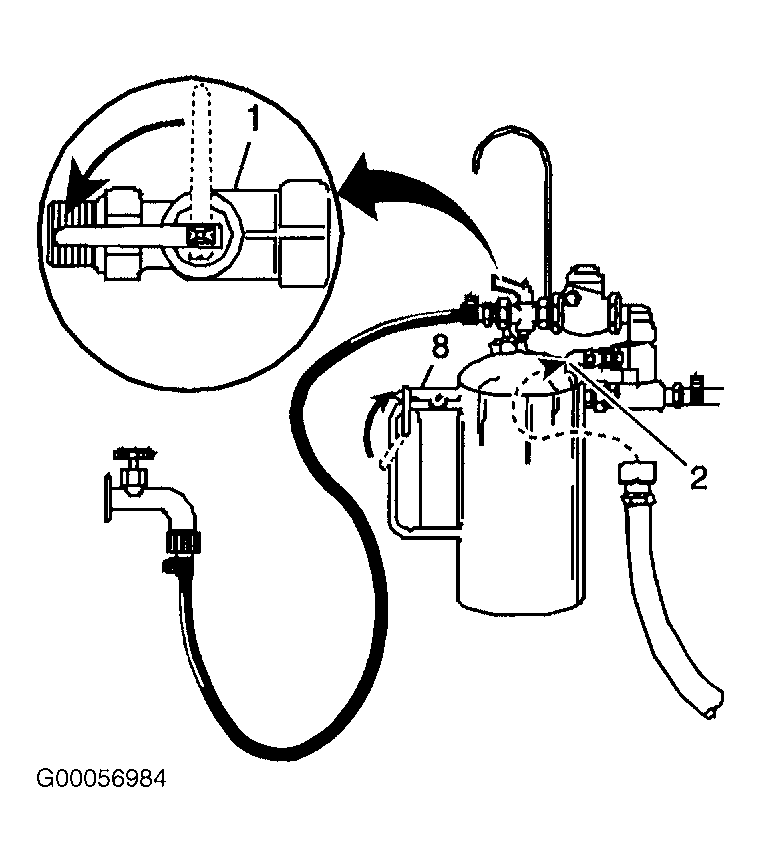 1
8
2
G00056984