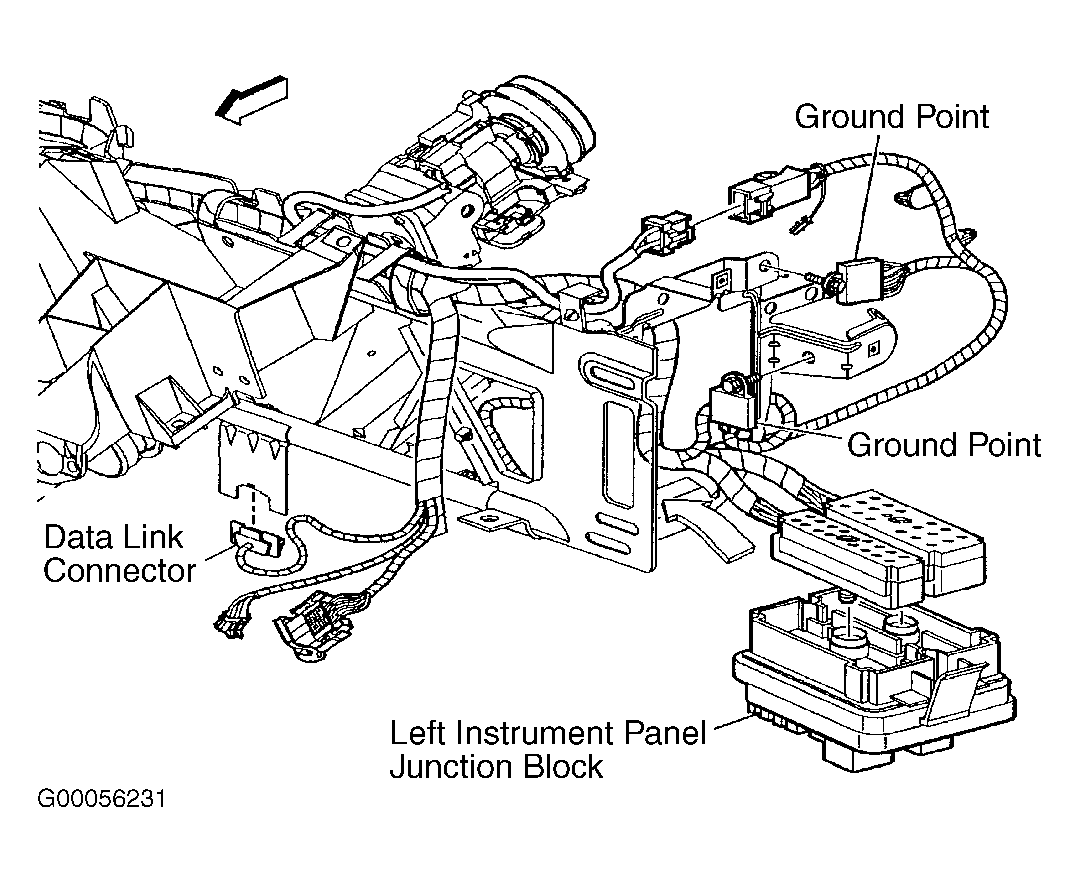 Ground Point

Ground Point

Data Link Connector

Left Instrument Panel Junction Block

G00056231