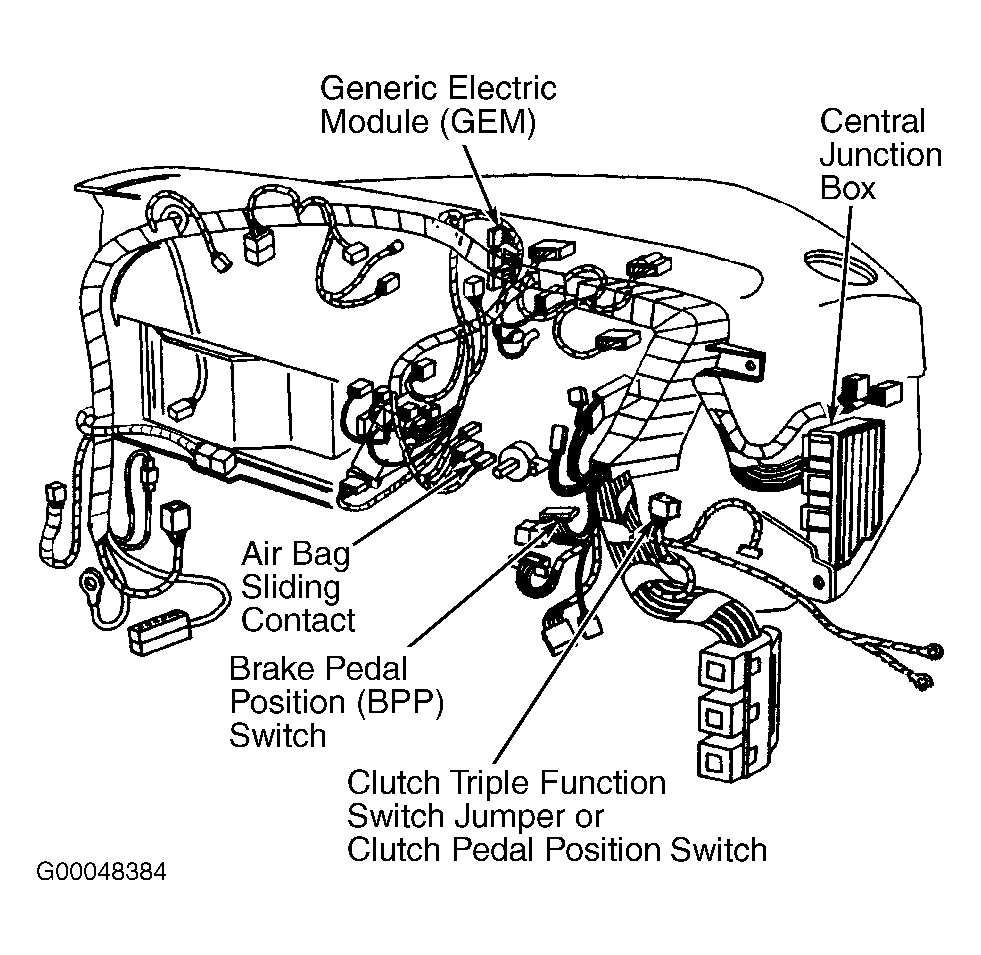 Generic Electric Module (GEM)

Central Junction Box

Air Bag Sliding Contact

Brake Pedal Position (BPP) Switch

Clutch Triple Function Switch Jumper or Clutch Pedal Position Switch

G00048384