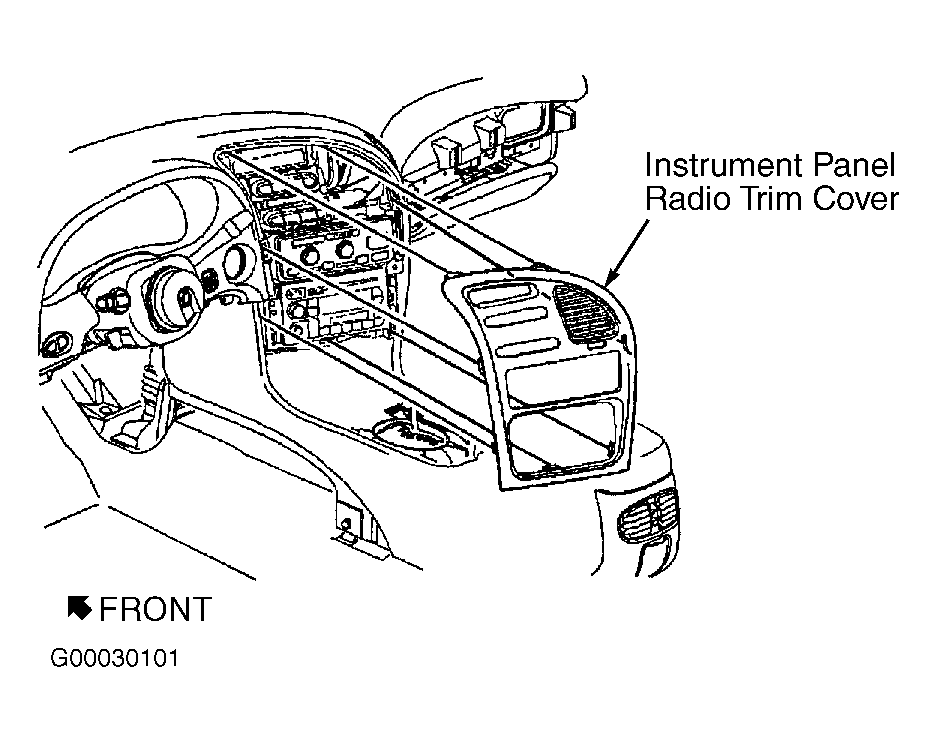 Instrument Panel
Radio Trim Cover

FRONT

G00030101