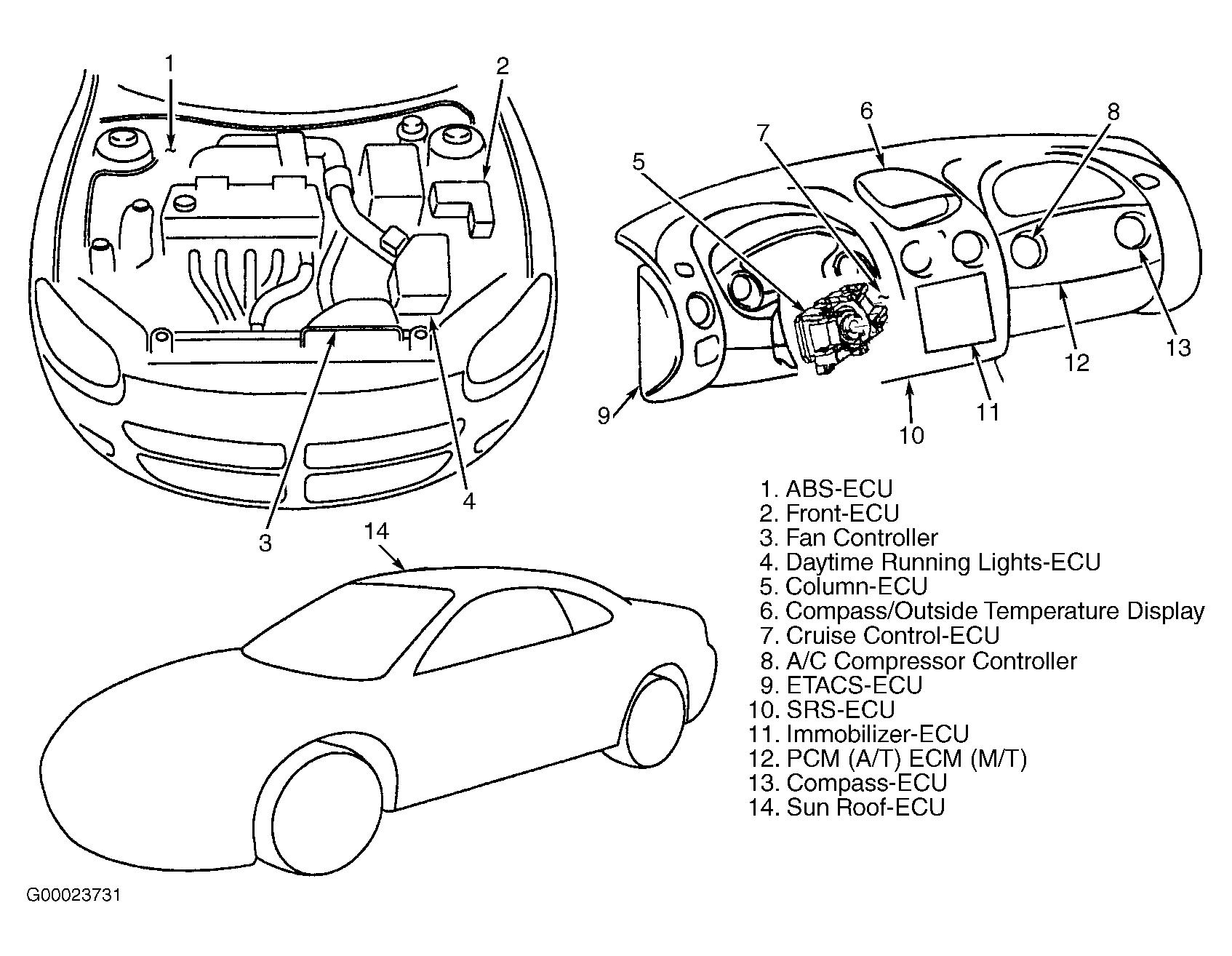 1
2
3
4
5
6
7
8
9
10
11
12
13
14

1. ABS-ECU
2. Front-ECU
3. Fan Controller
4. Daytime Running Lights-ECU
5. Column-ECU
6. Compass/Outside Temperature Display
7. Cruise Control-ECU
8. A/C Compressor Controller
9. ETACS-ECU
10. SRS-ECU
11. Immobilizer-ECU
12. PCM (A/T) ECM (M/T)
13. Compass-ECU
14. Sun Roof-ECU

G00023731