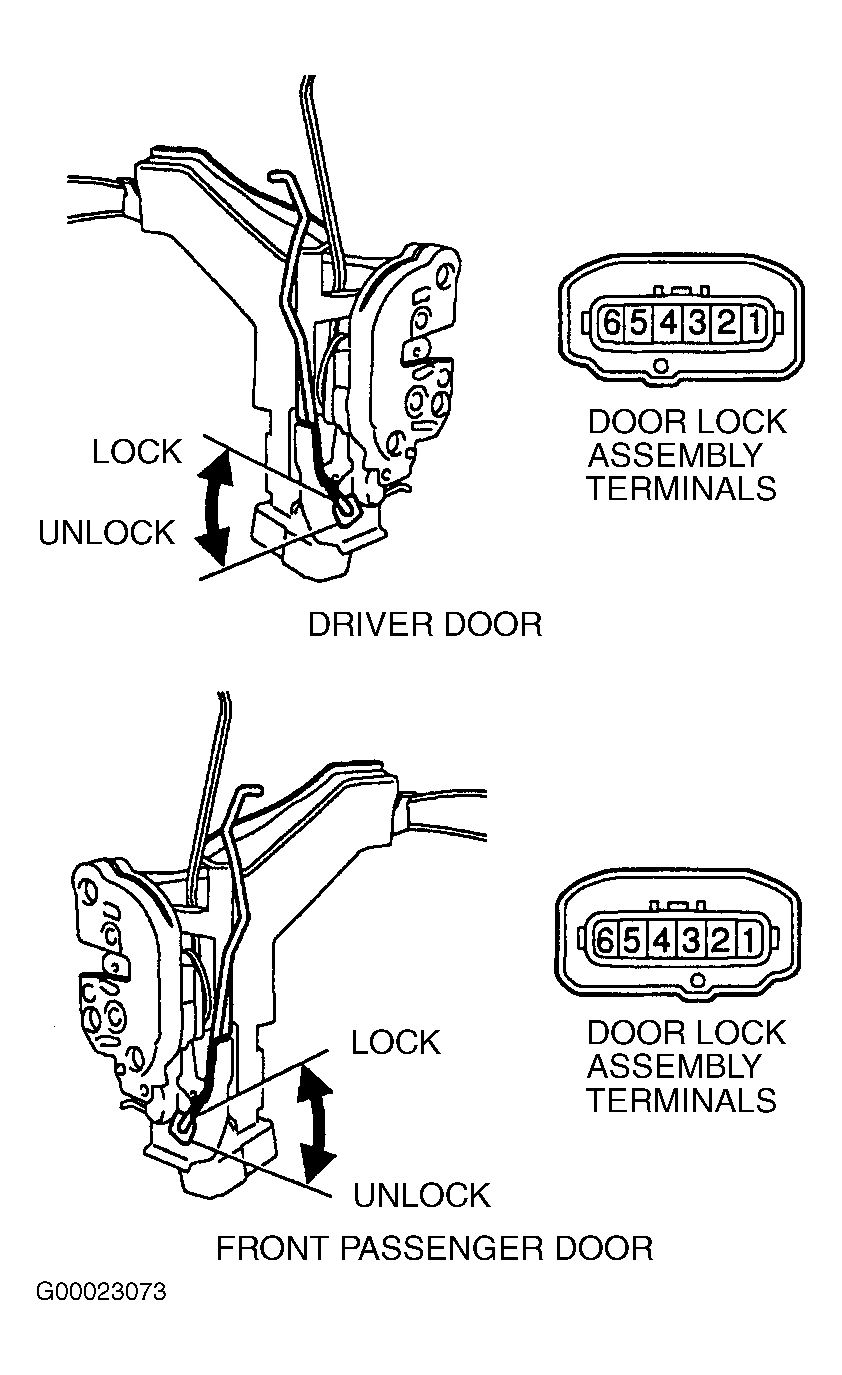 6 5 4 3 2 1

DOOR LOCK ASSEMBLY TERMINALS

LOCK

UNLOCK

DRIVER DOOR

6 5 4 3 2 1

DOOR LOCK ASSEMBLY TERMINALS

LOCK

UNLOCK

FRONT PASSENGER DOOR

G00023073