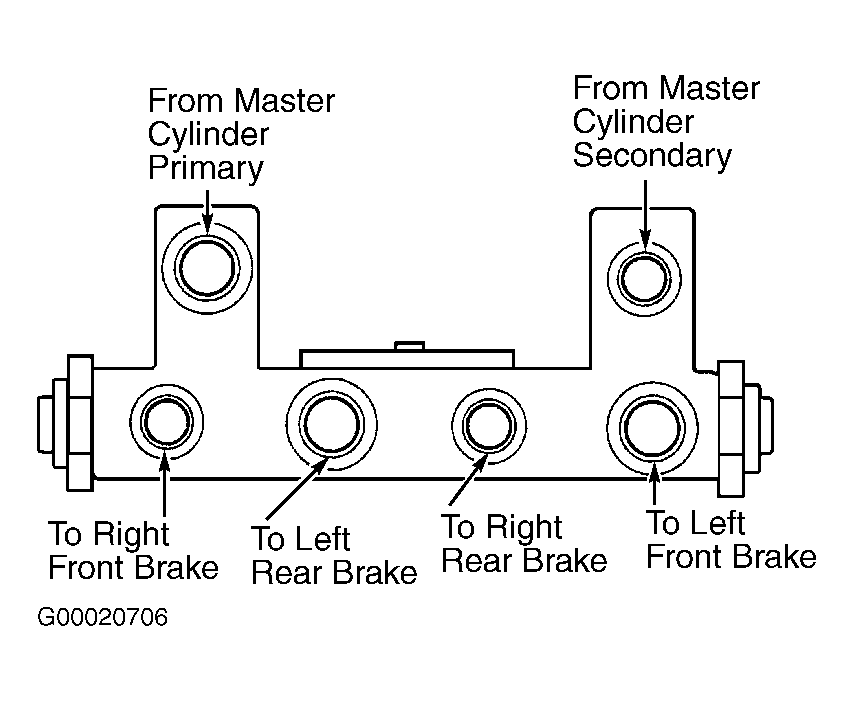 From Master Cylinder Primary

From Master Cylinder Secondary

To Right Front Brake

To Left Rear Brake

To Right Rear Brake

To Left Front Brake

G00020706