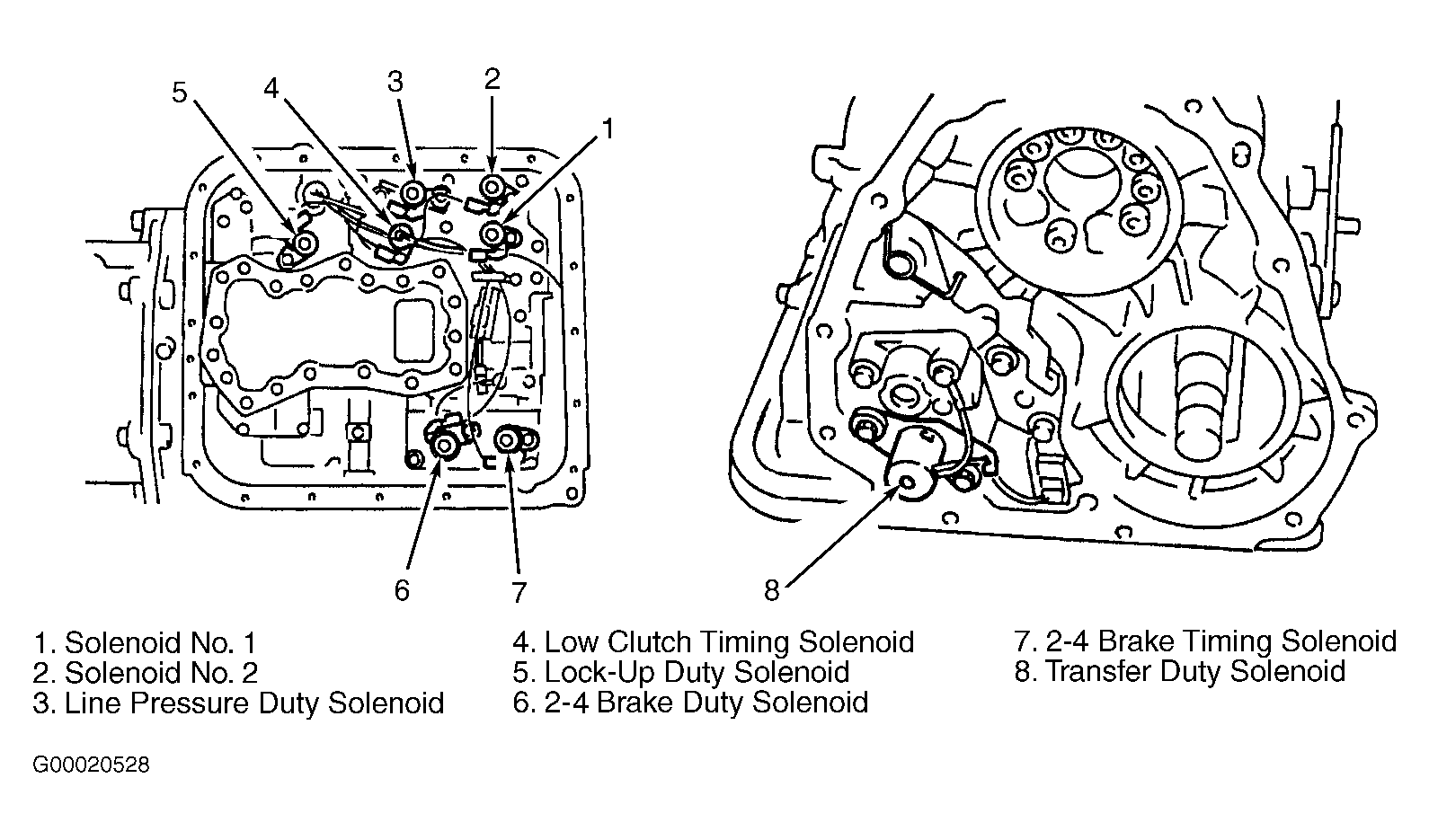 5 4 3 2 1

6 7

8

1. Solenoid No. 1
2. Solenoid No. 2
3. Line Pressure Duty Solenoid

4. Low Clutch Timing Solenoid
5. Lock-Up Duty Solenoid
6. 2-4 Brake Duty Solenoid

7. 2-4 Brake Timing Solenoid
8. Transfer Duty Solenoid

G00020528