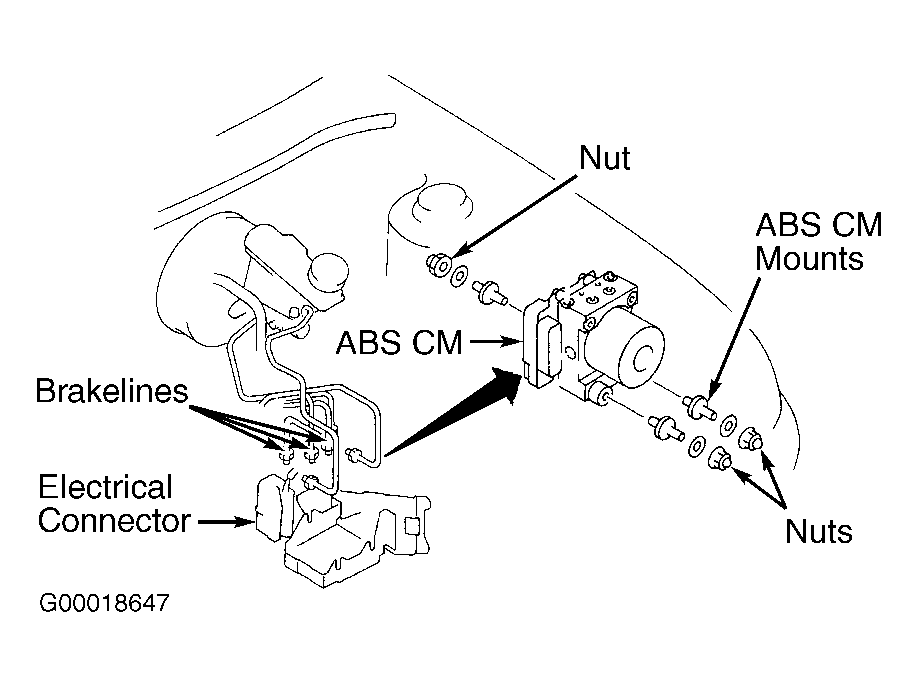 Nut

ABS CM Mounts

ABS CM

Brakelines

Electrical Connector

Nuts

G00018647