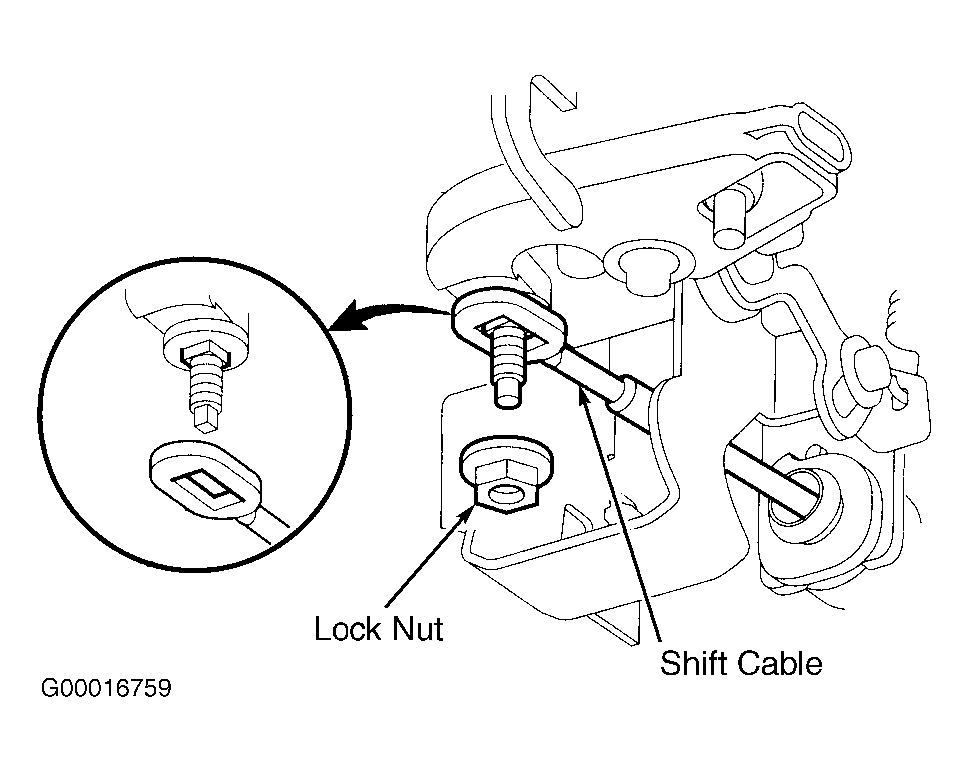 Lock Nut

Shift Cable

G00016759