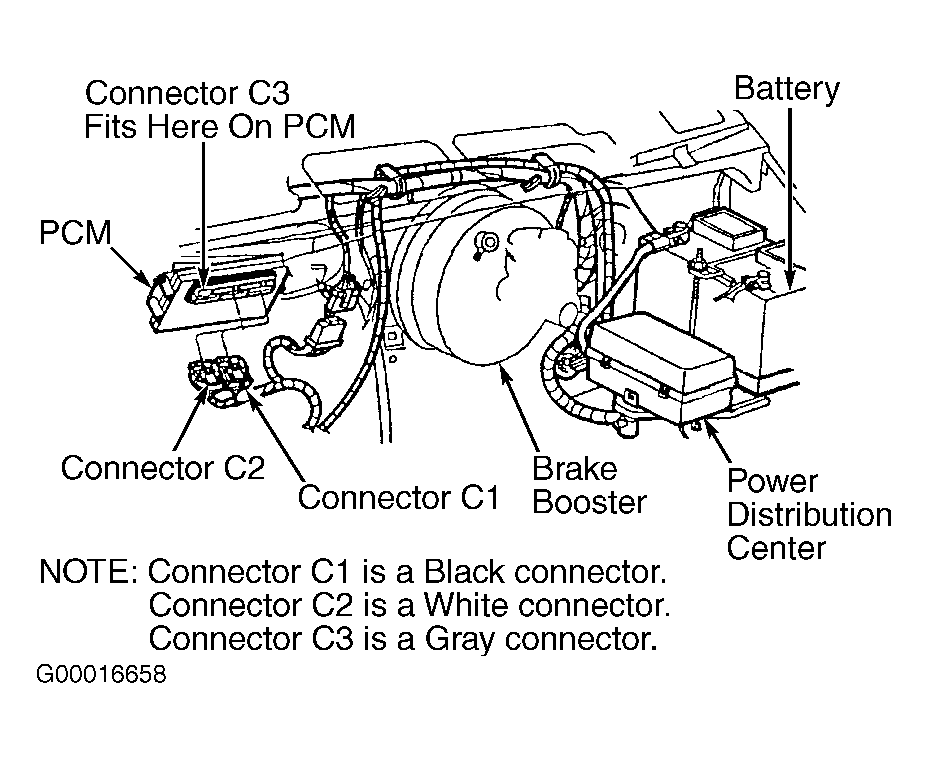 Connector C3
Fits Here On PCM

Battery

PCM

Connector C2

Connector C1

Brake
Booster

Power
Distribution
Center

NOTE: Connector C1 is a Black connector.
Connector C2 is a White connector.
Connector C3 is a Gray connector.

G00016658