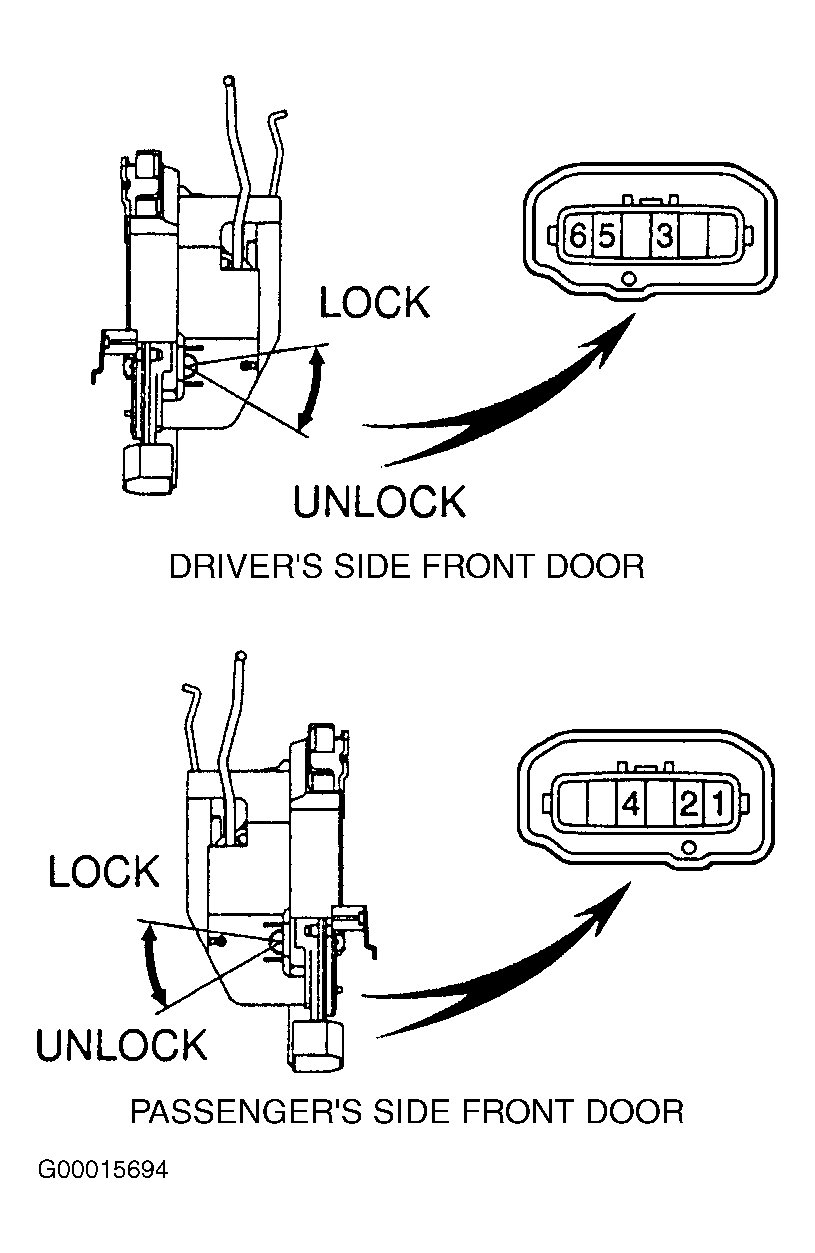 6 5 3

LOCK

UNLOCK

DRIVER'S SIDE FRONT DOOR

4 2 1

LOCK

UNLOCK

PASSENGER'S SIDE FRONT DOOR

G00015694