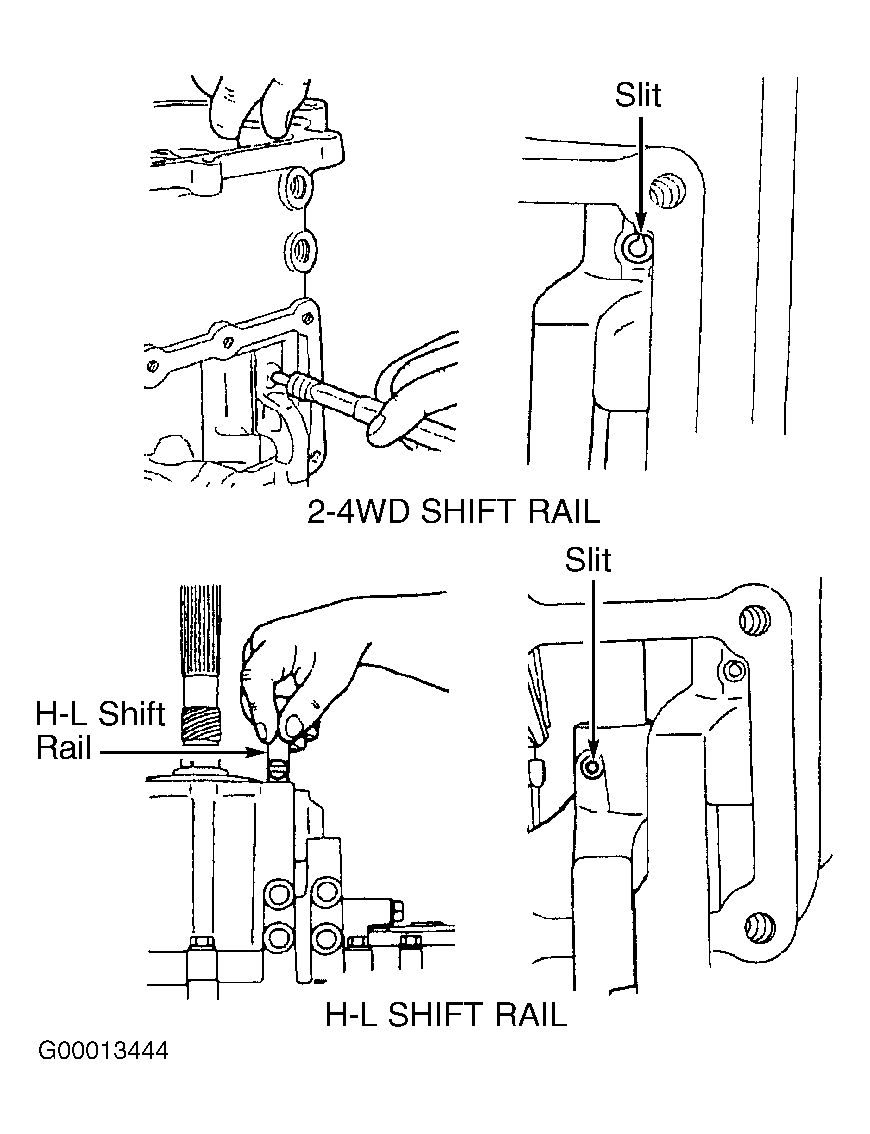 Slit

2-4WD SHIFT RAIL

Slit

H-L Shift Rail

H-L SHIFT RAIL

G00013444