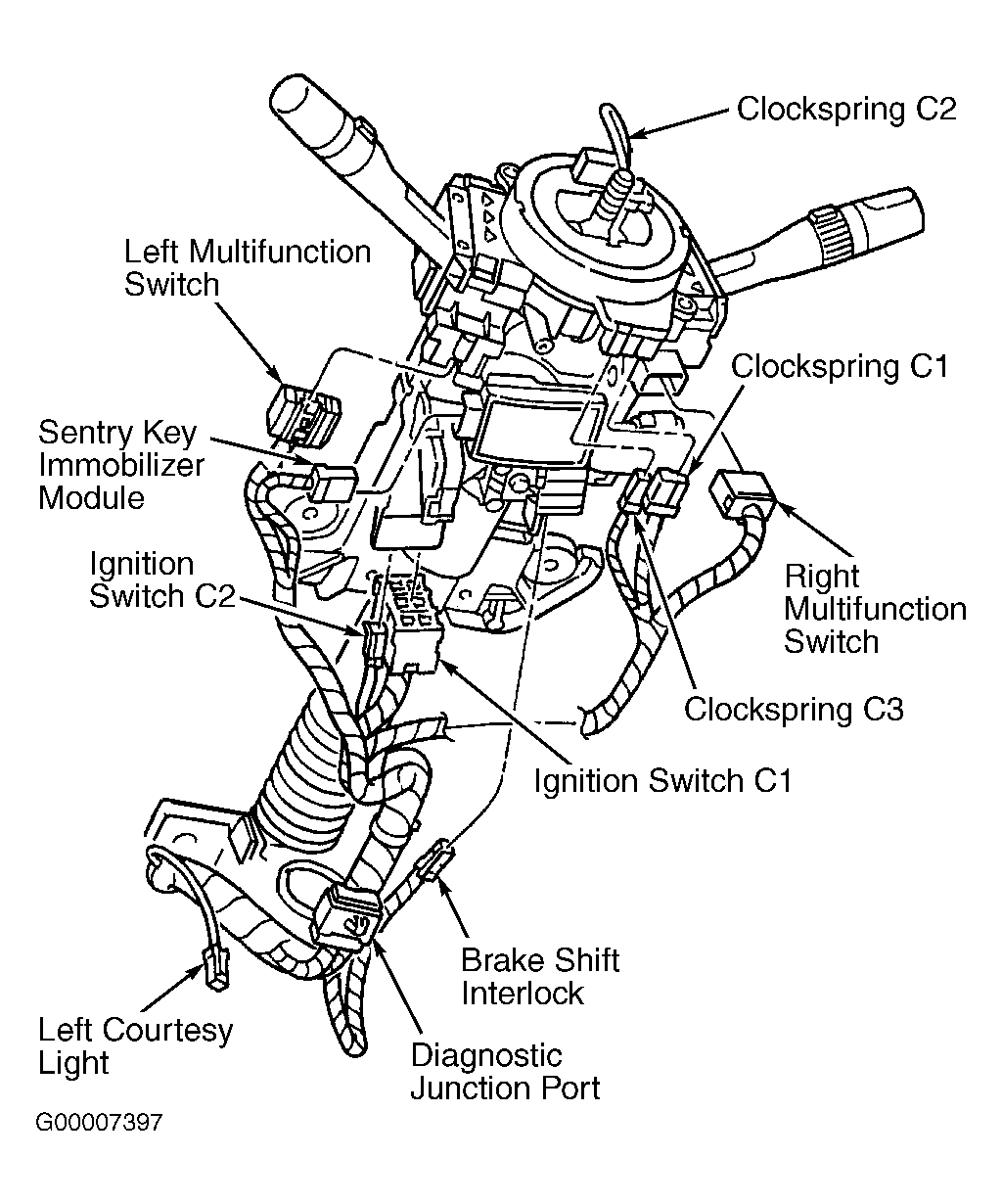 Clockspring C2

Left Multifunction Switch

Clockspring C1

Sentry Key Immobilizer Module

Ignition Switch C2

Right Multifunction Switch

Clockspring C3

Ignition Switch C1

Brake Shift Interlock

Left Courtesy Light

Diagnostic Junction Port

G00007397